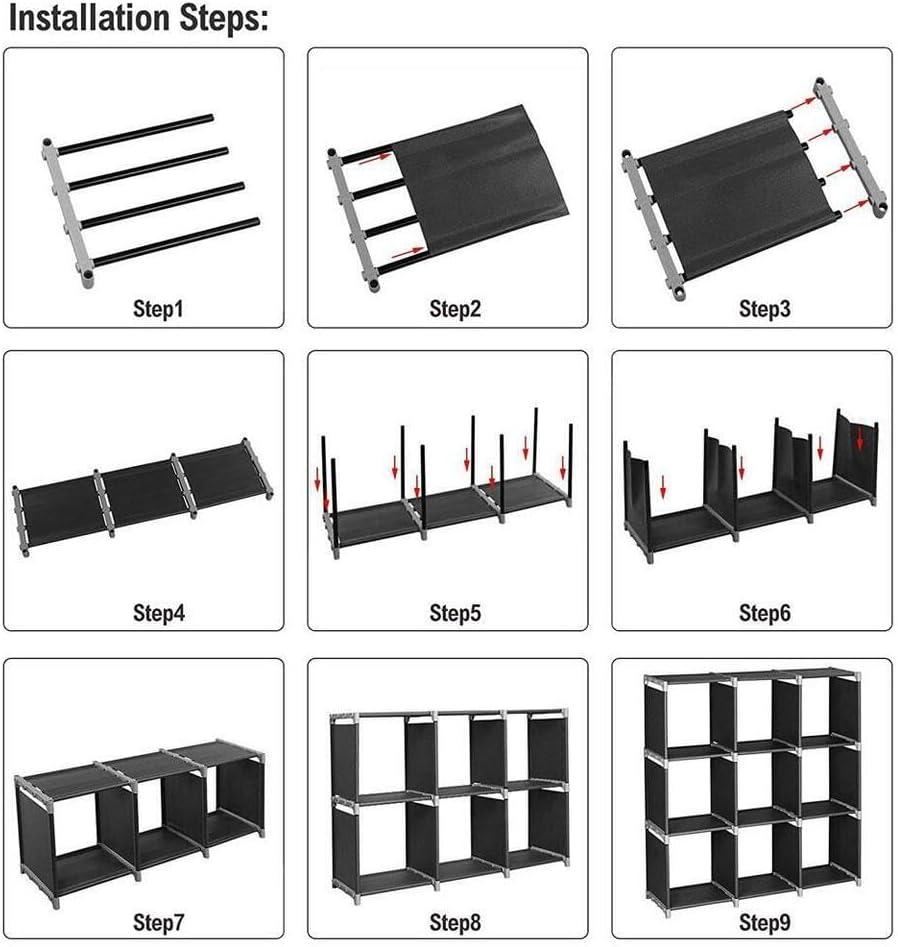 Installation Steps:

Step1

Step2

Step3

Step4

Step5

Step6

Step7

Step8

Step9