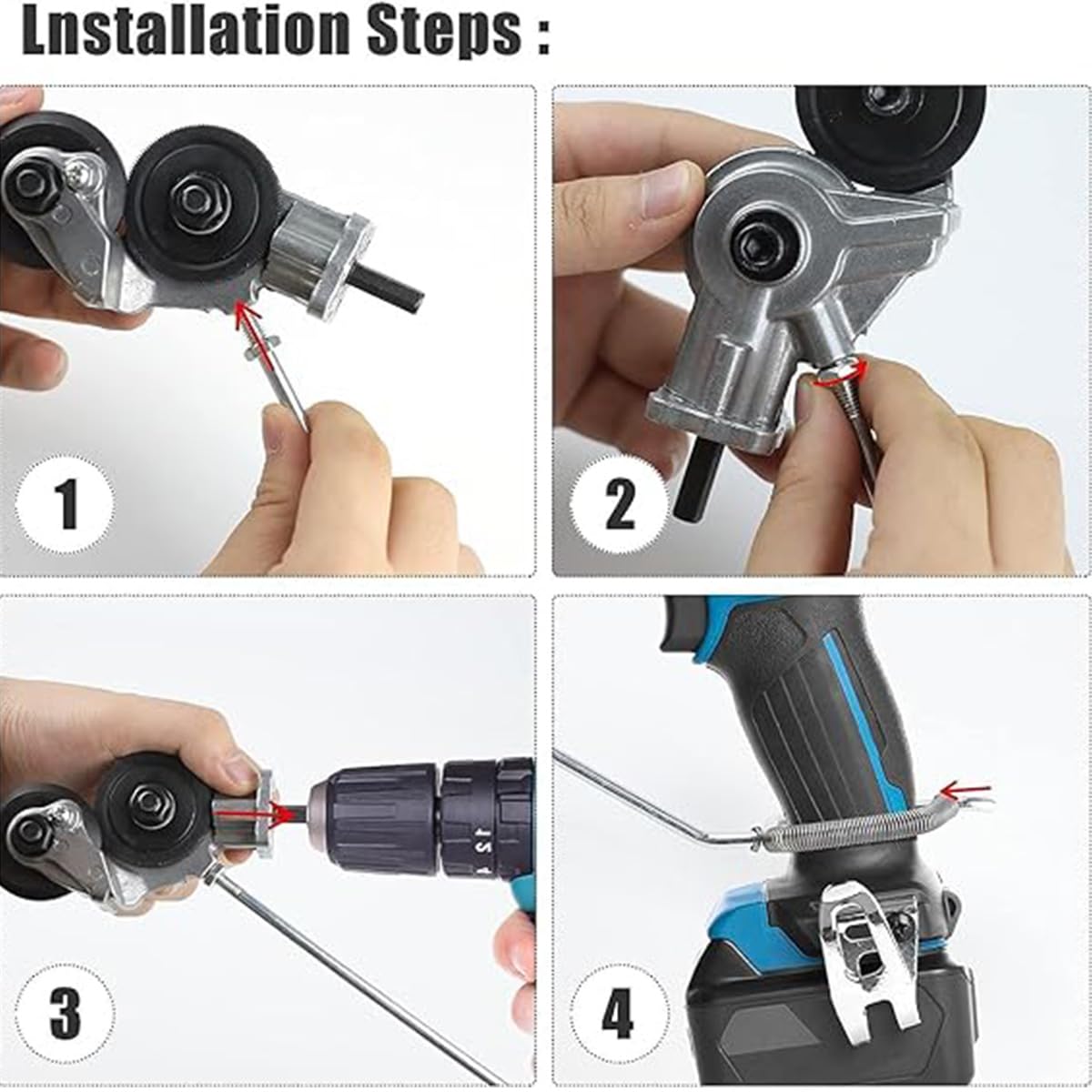 Lnstallation Steps :

1

2

3

4