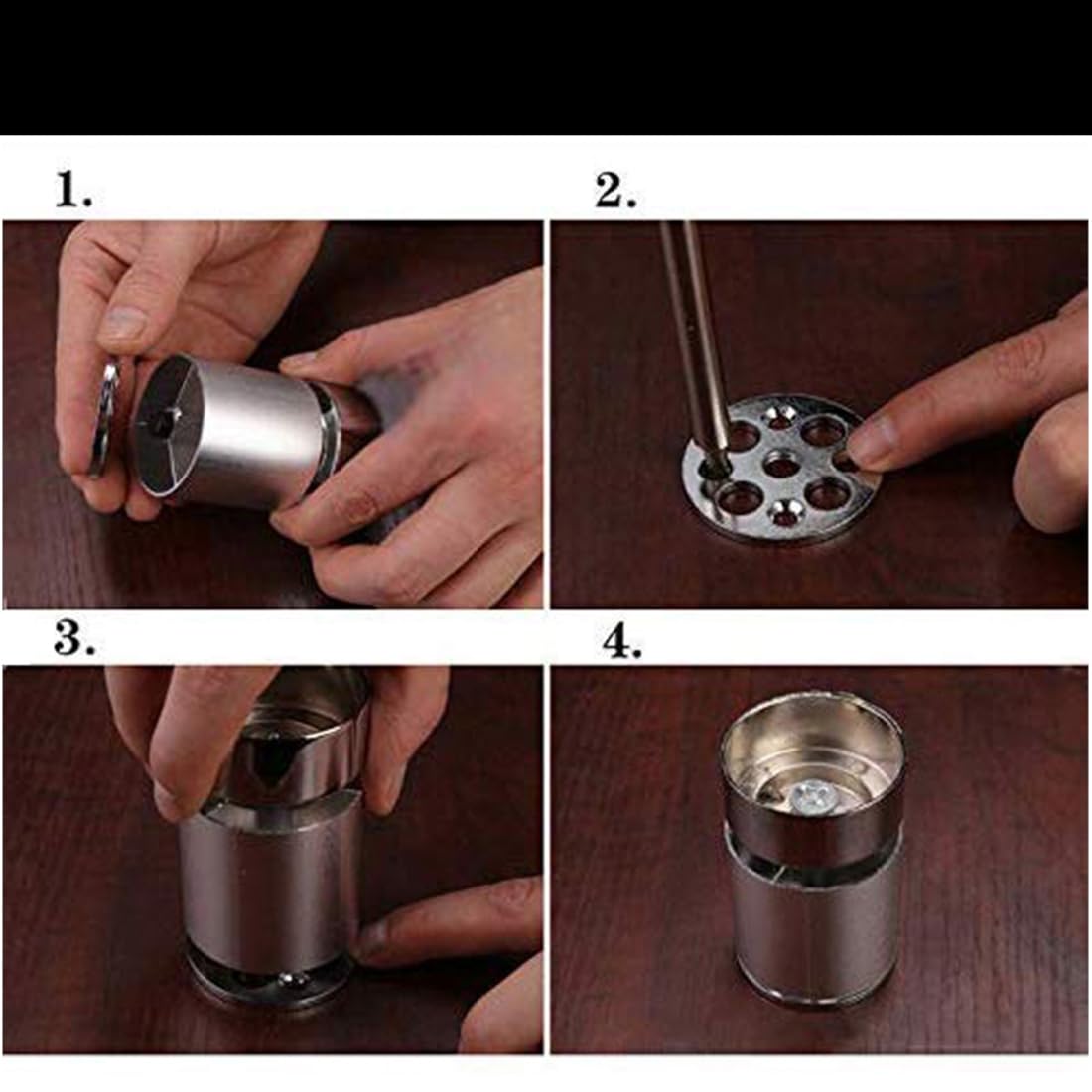 1.

2.

3.

4.