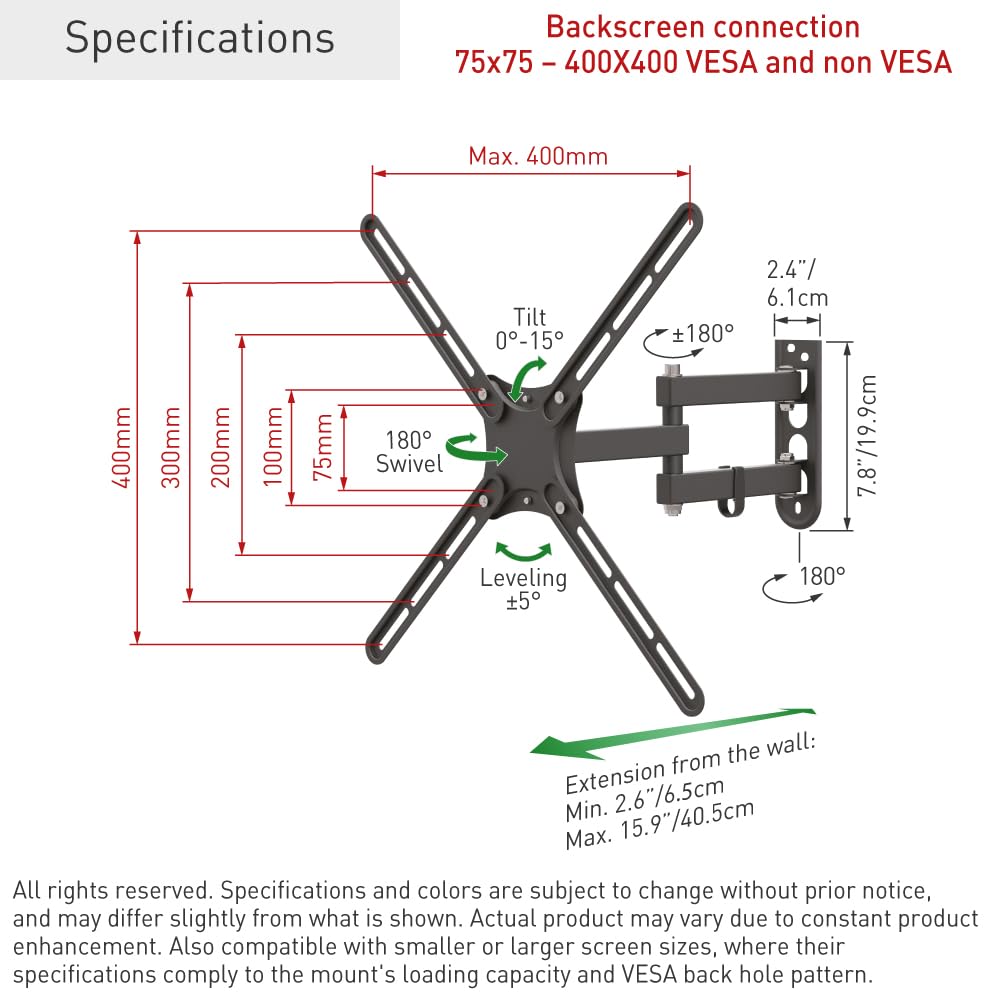 Specifications

Backscreen connection
75x75 – 400X400 VESA and non VESA

Max. 400mm

400mm
300mm
200mm
100mm
75mm

Tilt
0°-15°

180°
Swivel

Leveling
±5°

±180°

2.4"/
6.1cm

7.8"/19.9cm

180°

Extension from the wall:
Min. 2.6"/6.5cm
Max. 15.9"/40.5cm

All rights reserved. Specifications and colors are subject to change without prior notice, and may differ slightly from what is shown. Actual product may vary due to constant product enhancement. Also compatible with smaller or larger screen sizes, where their specifications comply to the mount's loading capacity and VESA back hole pattern.