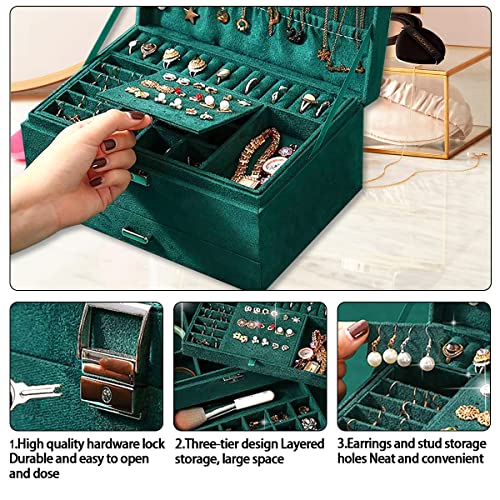 1.High quality hardware lock Durable and easy to open and dose

2.Three-tier design Layered storage, large space

3.Earrings and stud storage holes Neat and convenient