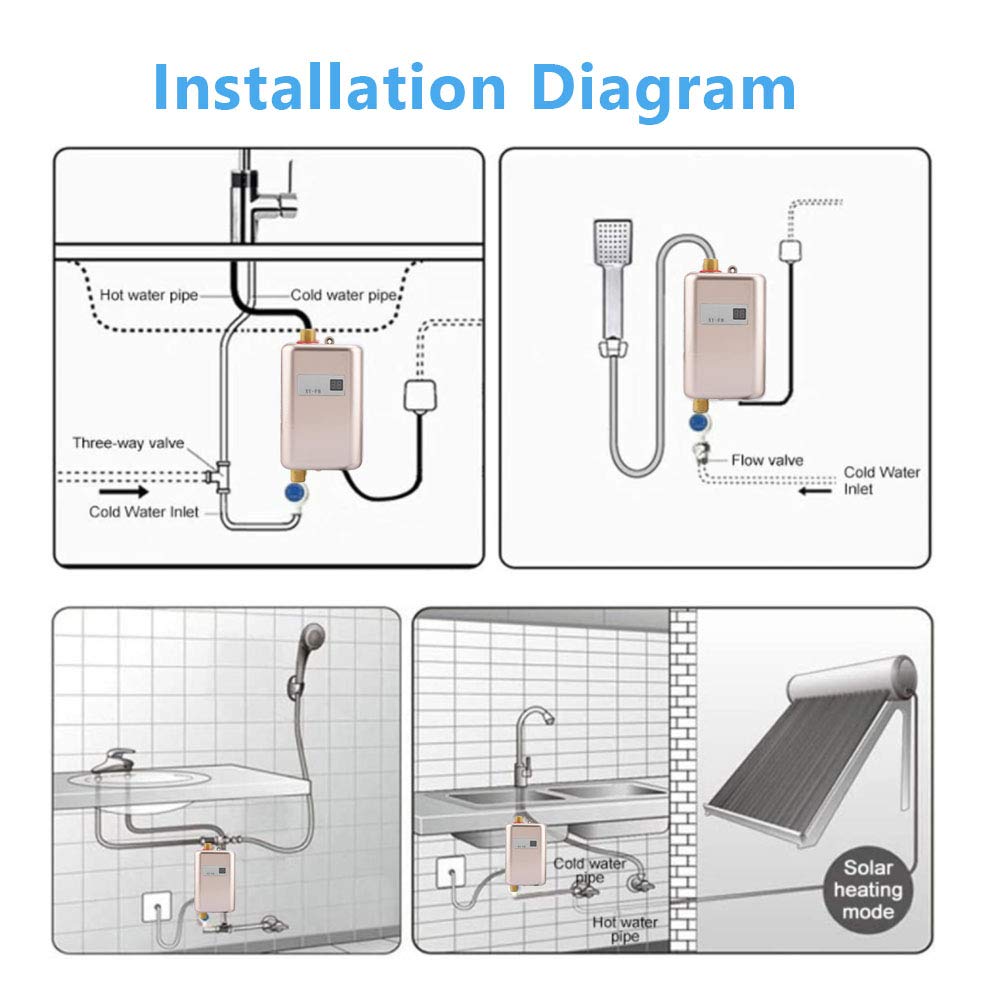 Installation Diagram

Hot water pipe
Cold water pipe
Three-way valve
Cold Water Inlet

Flow valve
Cold Water Inlet

Cold water pipe
Hot water pipe
Solar heating mode