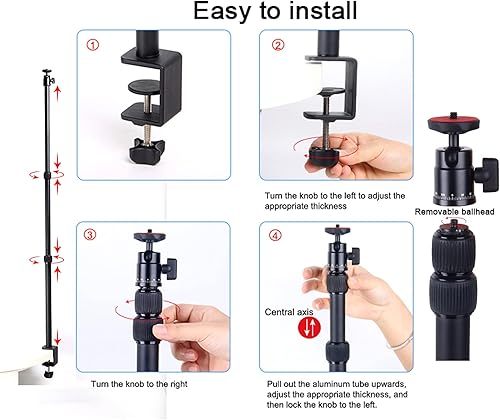 Easy to install

①

②

Turn the knob to the left to adjust the appropriate thickness

Removable ballhead

③

Turn the knob to the right

④

Central axis

Pull out the aluminum tube upwards, adjust the appropriate thickness, and then lock the knob to the left.