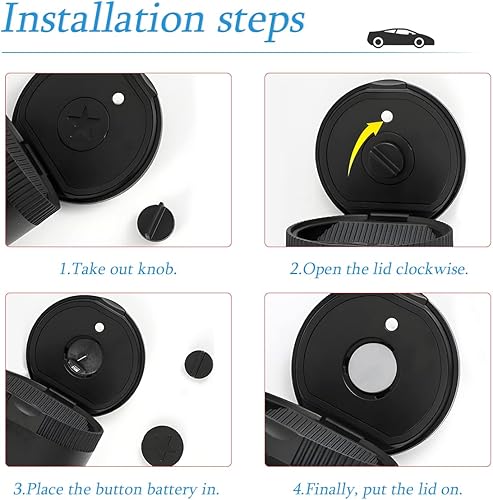 Installation steps

1.Take out knob.

2.Open the lid clockwise.

3.Place the button battery in.

4.Finally, put the lid on.