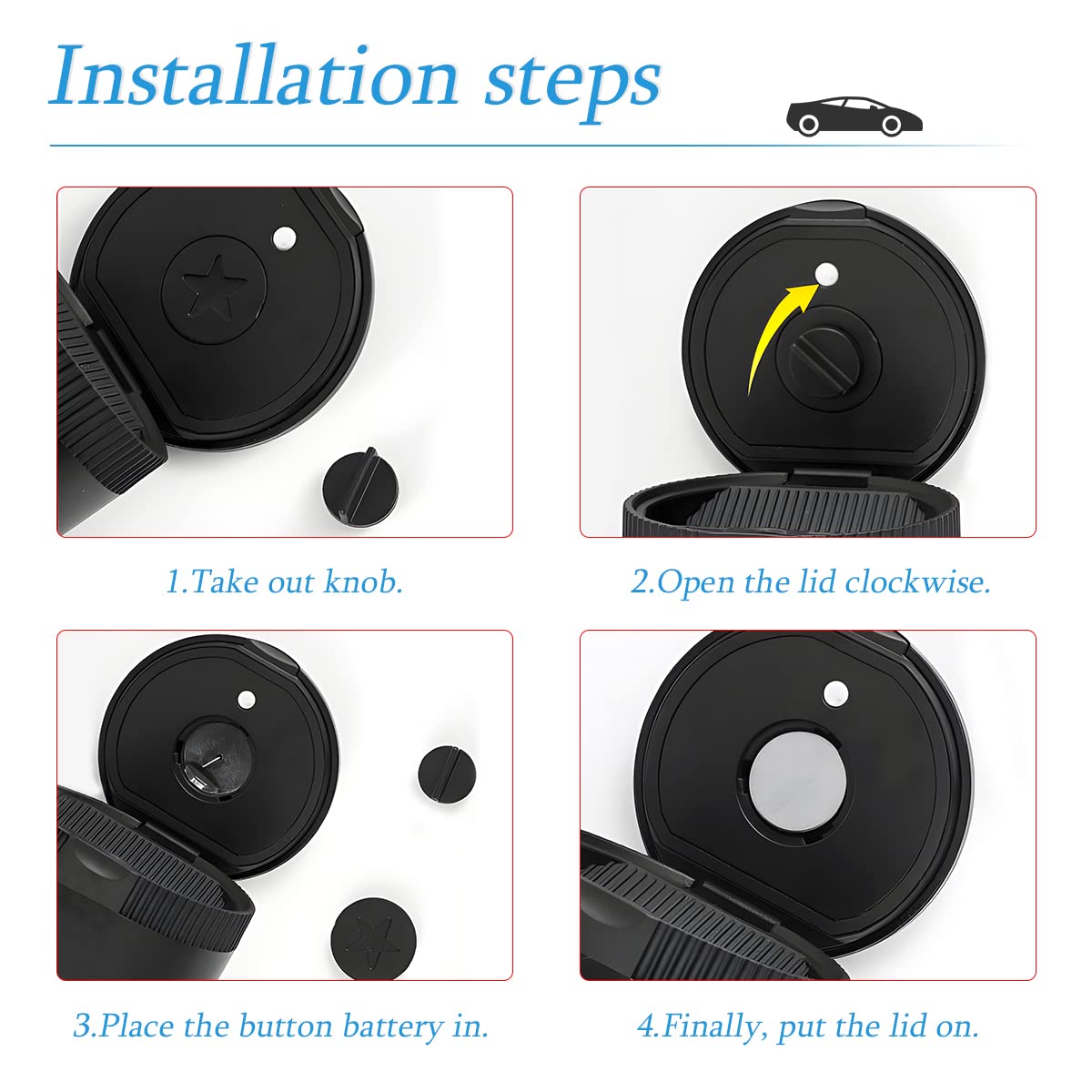 Installation steps

1.Take out knob.

2.Open the lid clockwise.

3.Place the button battery in.

4.Finally, put the lid on.