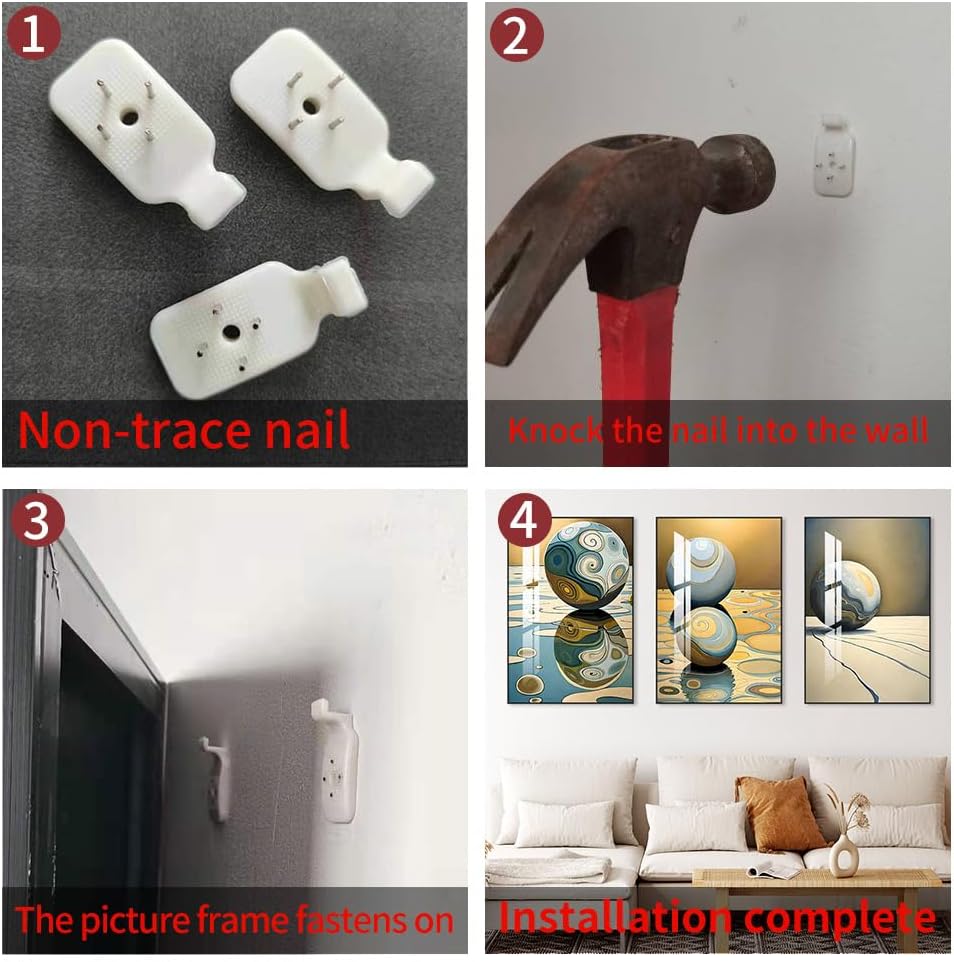 1
Non-trace nail

2
Knock the nail into the wall

3
The picture frame fastens on

4
Installation complete