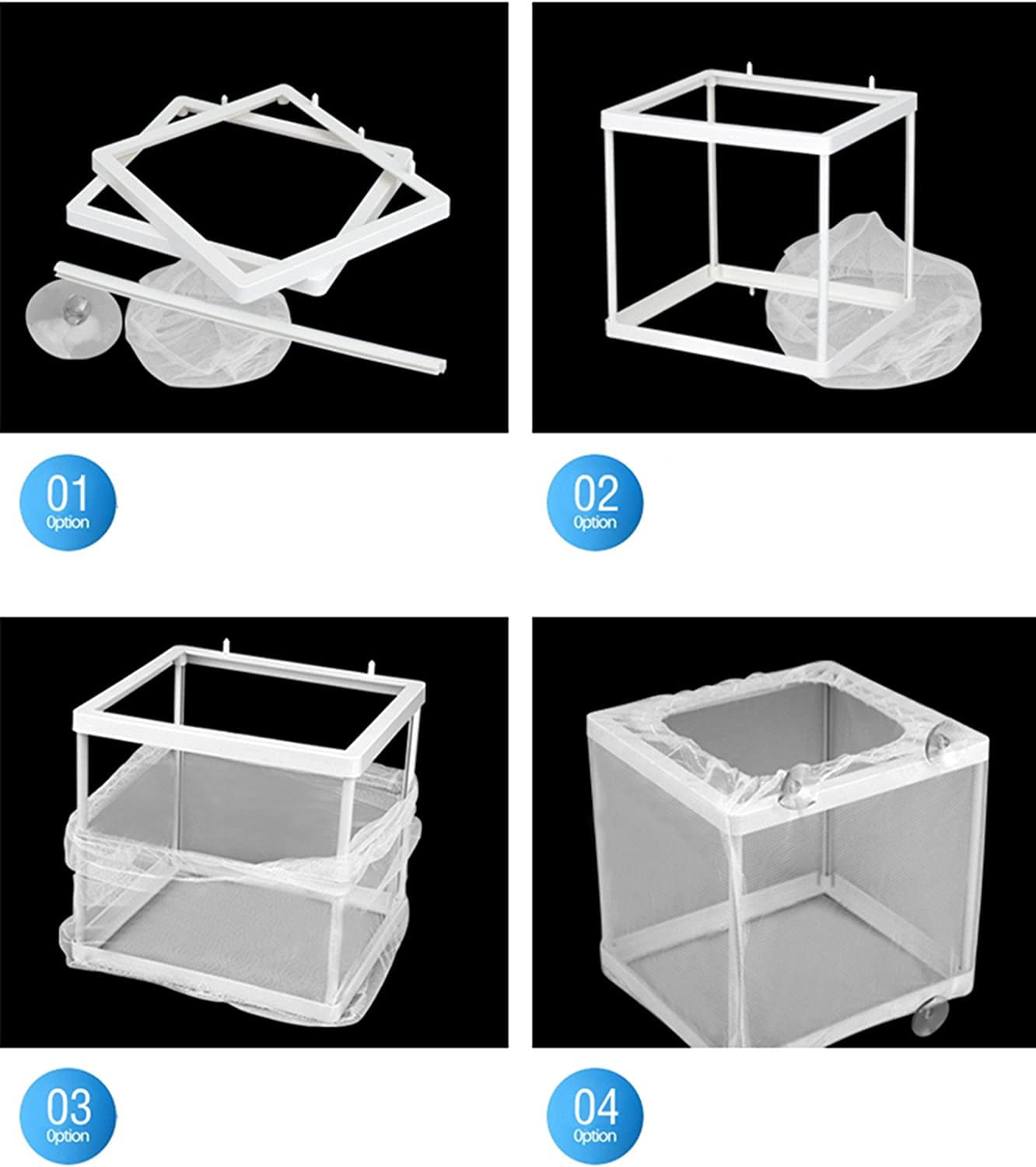 01
Option

02
Option

03
Option

04
Option