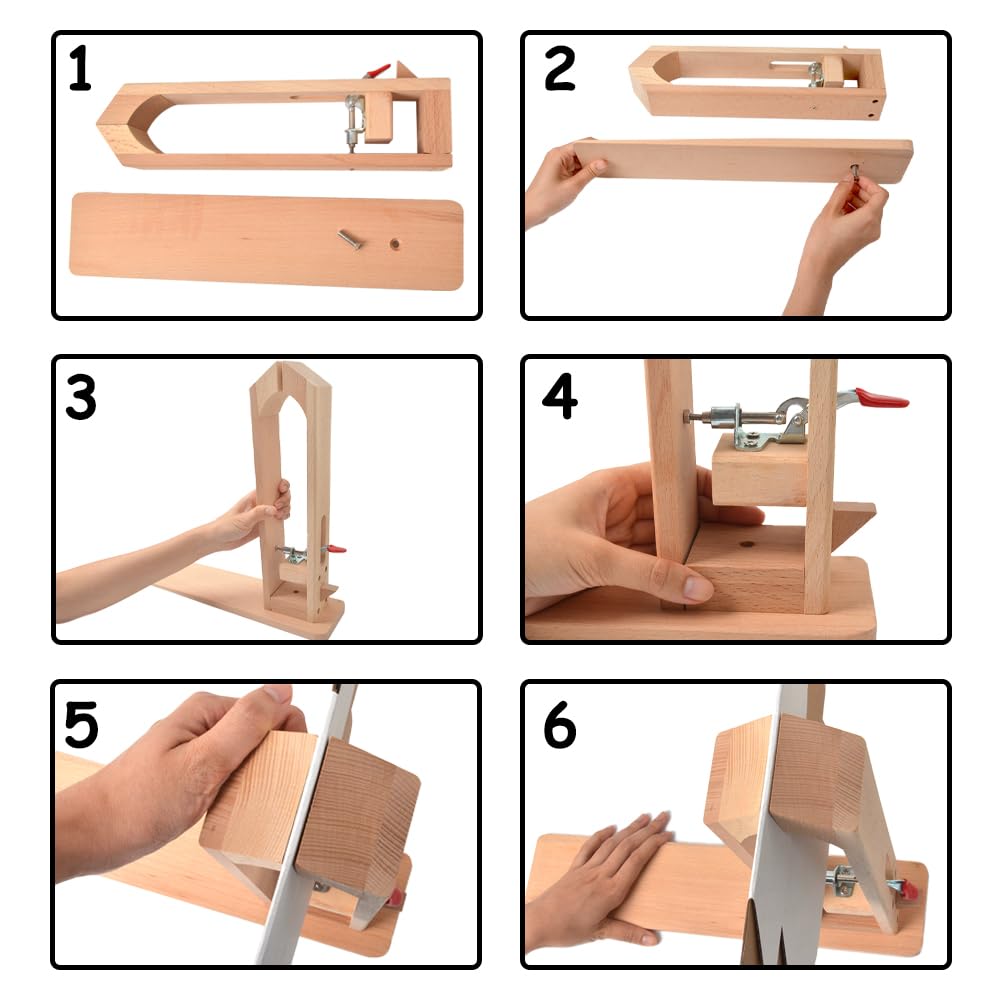 1

2

3

4

5

6