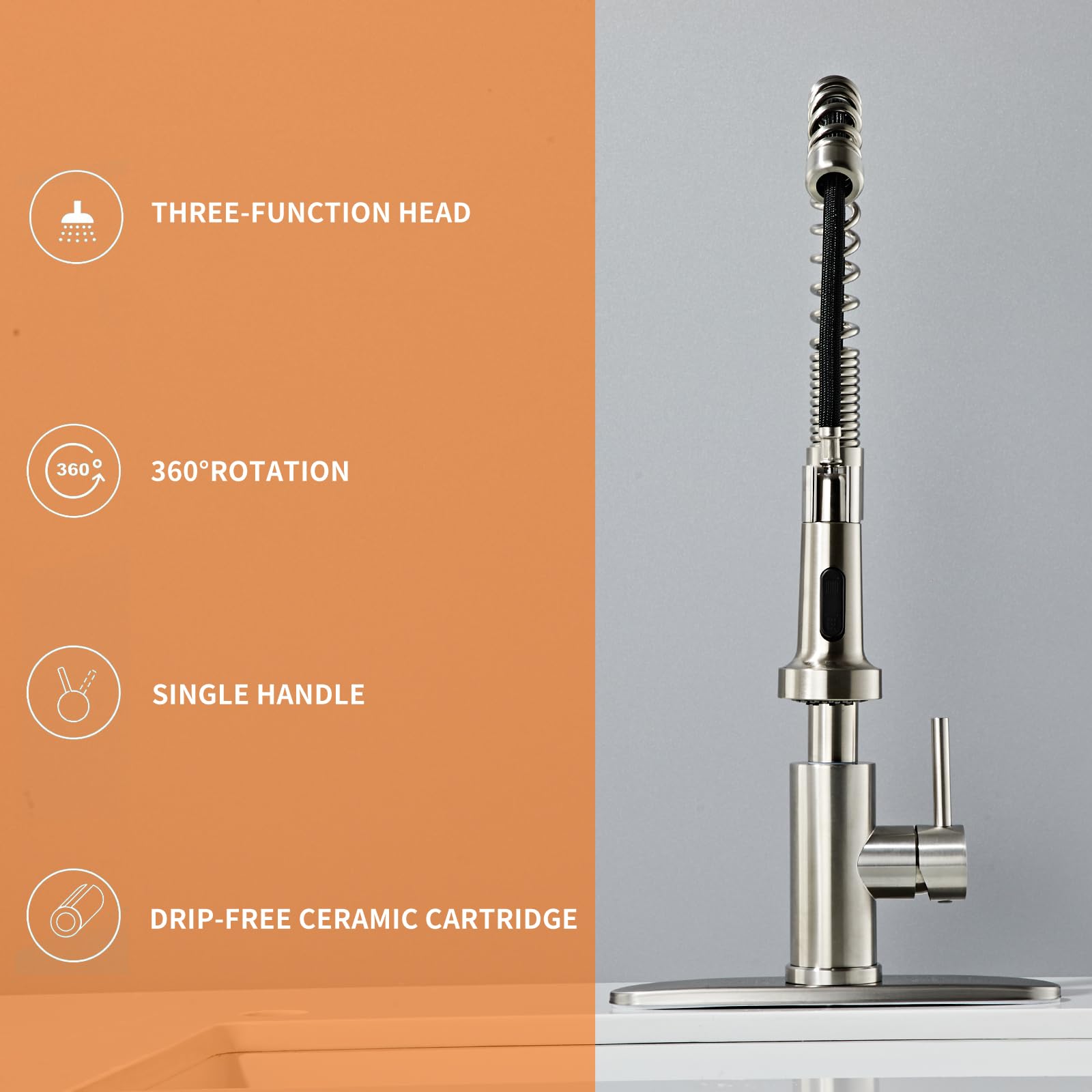 THREE-FUNCTION HEAD

360°

360°ROTATION

SINGLE HANDLE

DRIP-FREE CERAMIC CARTRIDGE