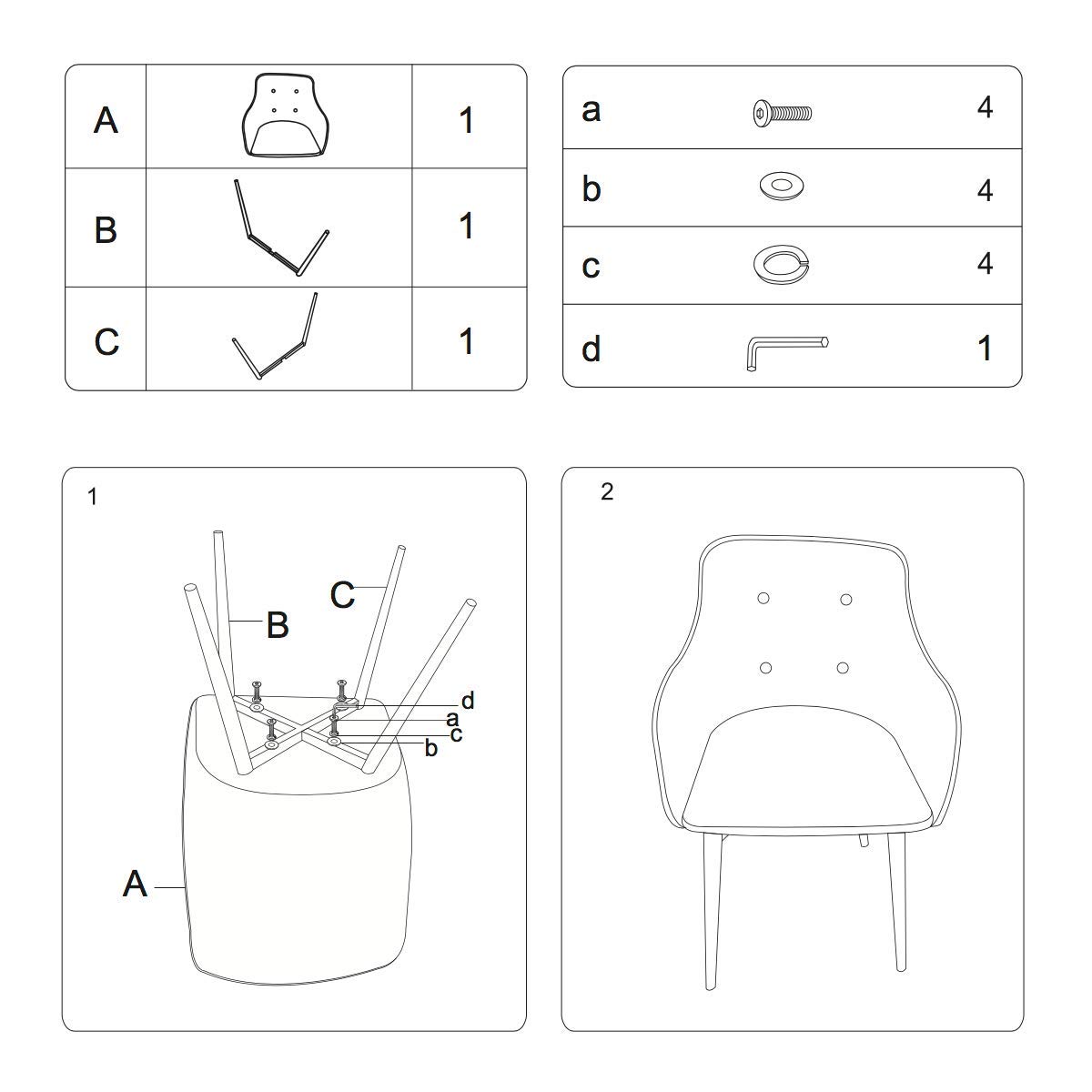 | A | | 1 |
|---|---|---|
| B | | 1 |
| C | | 1 |

| a | | 4 |
|---|---|---|
| b | | 4 |
| c | | 4 |
| d | | 1 |

1

B

C

d

a

c

b

A

2