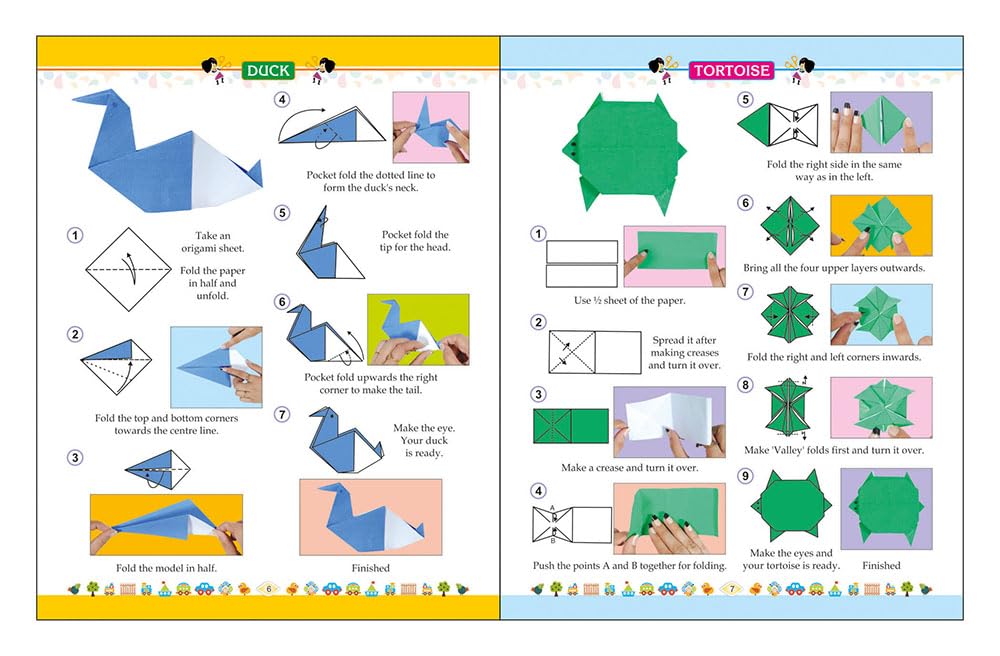 DUCK

1
Take an origami sheet.
Fold the paper in half and unfold.

2
Fold the top and bottom corners towards the centre line.

3
Fold the model in half.

4
Pocket fold the dotted line to form the duck's neck.

5
Pocket fold the tip for the head.

6
Pocket fold upwards the right corner to make the tail.

7
Make the eye. Your duck is ready.

Finished

6

TORTOISE

1
Use ½ sheet of the paper.

2
Spread it after making creases and turn it over.

3
Make a crease and turn it over.

4
A
B
Push the points A and B together for folding.

5
Fold the right side in the same way as in the left.

6
Bring all the four upper layers outwards.

7
Fold the right and left corners inwards.

8
Make 'Valley' folds first and turn it over.

9
Make the eyes and your tortoise is ready.

Finished

7