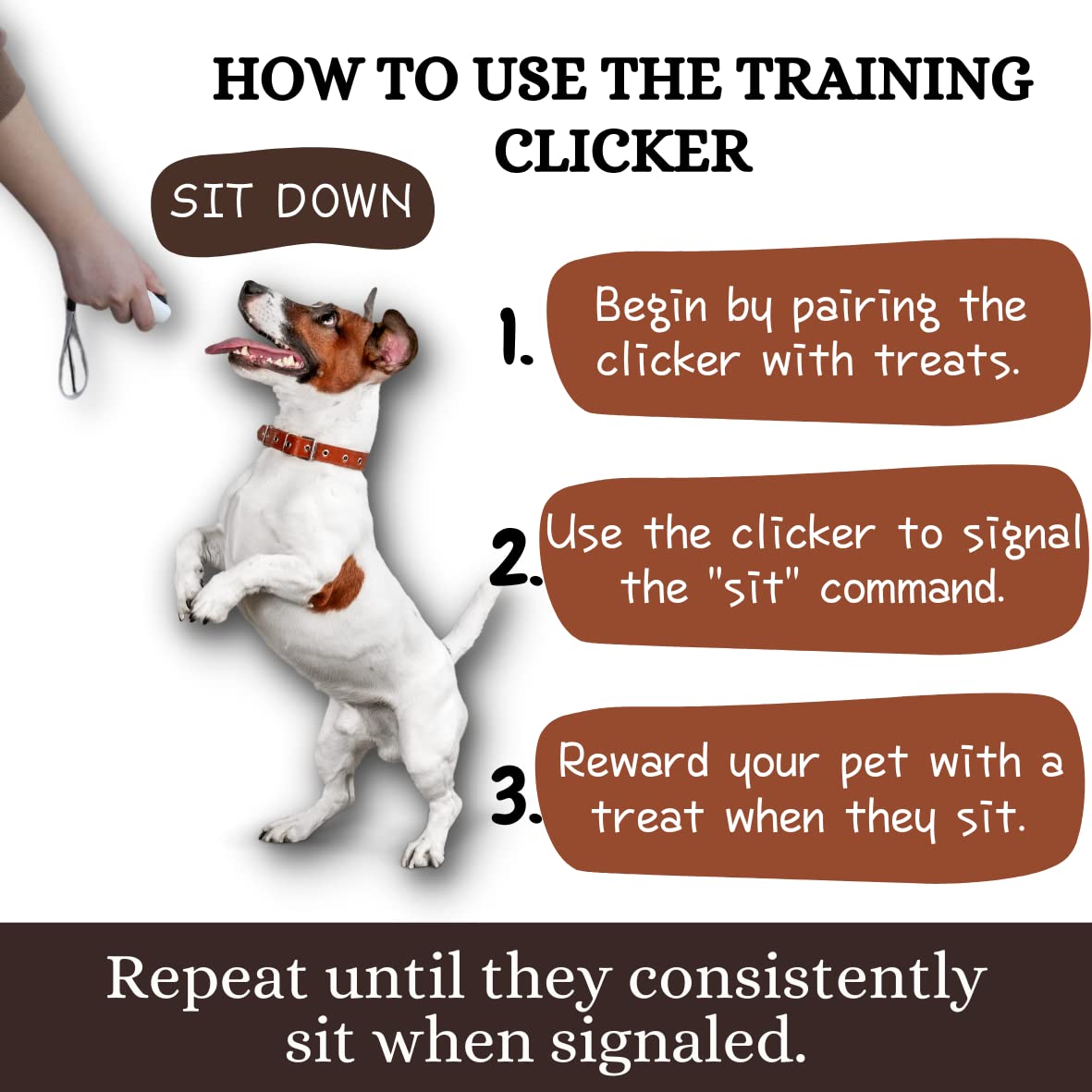 HOW TO USE THE TRAINING CLICKER

SIT DOWN

1. Begin by pairing the clicker with treats.

2. Use the clicker to signal the "sit" command.

3. Reward your pet with a treat when they sit.

Repeat until they consistently sit when signaled.