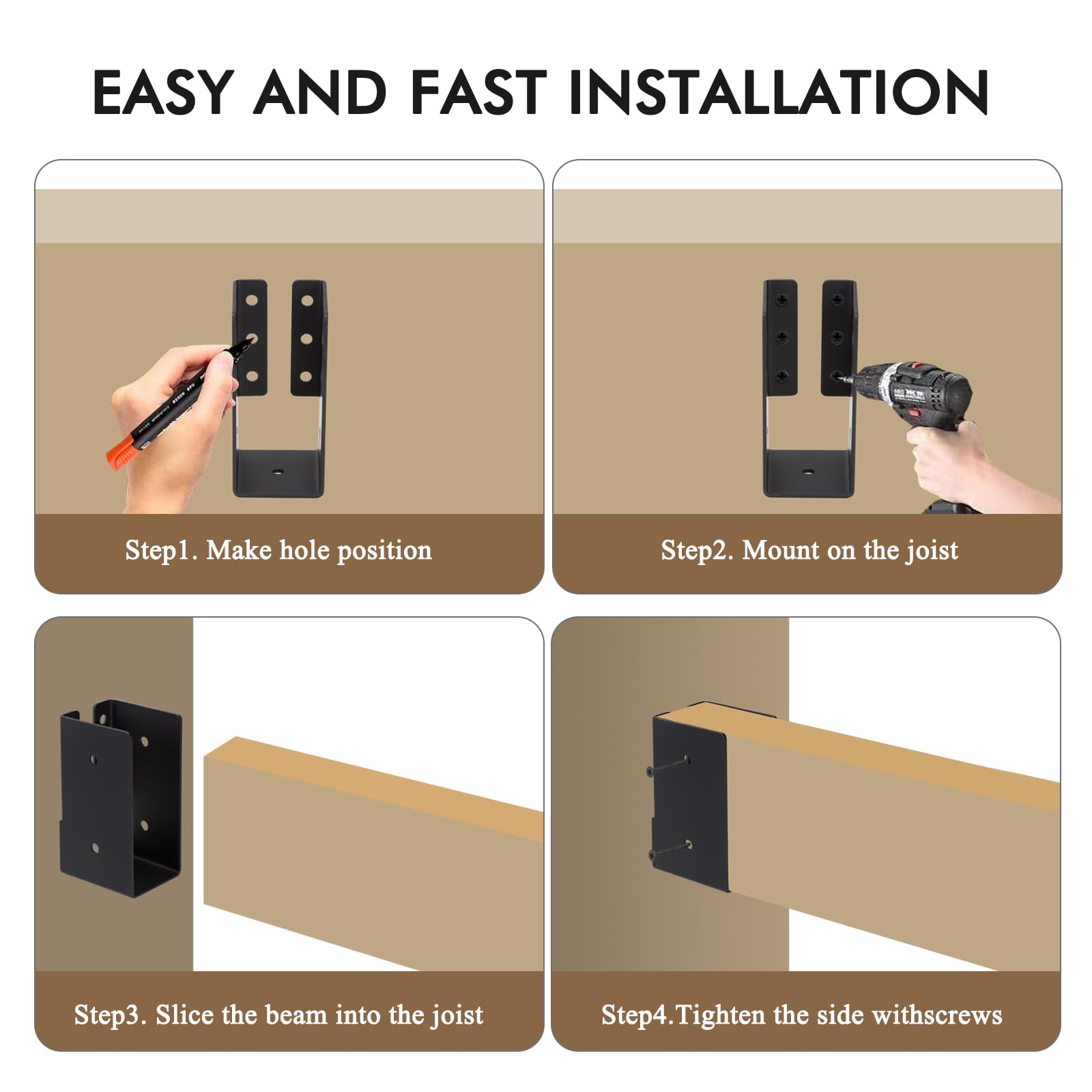 EASY AND FAST INSTALLATION

Step1. Make hole position

Step2. Mount on the joist

Step3. Slice the beam into the joist

Step4.Tighten the side withscrews