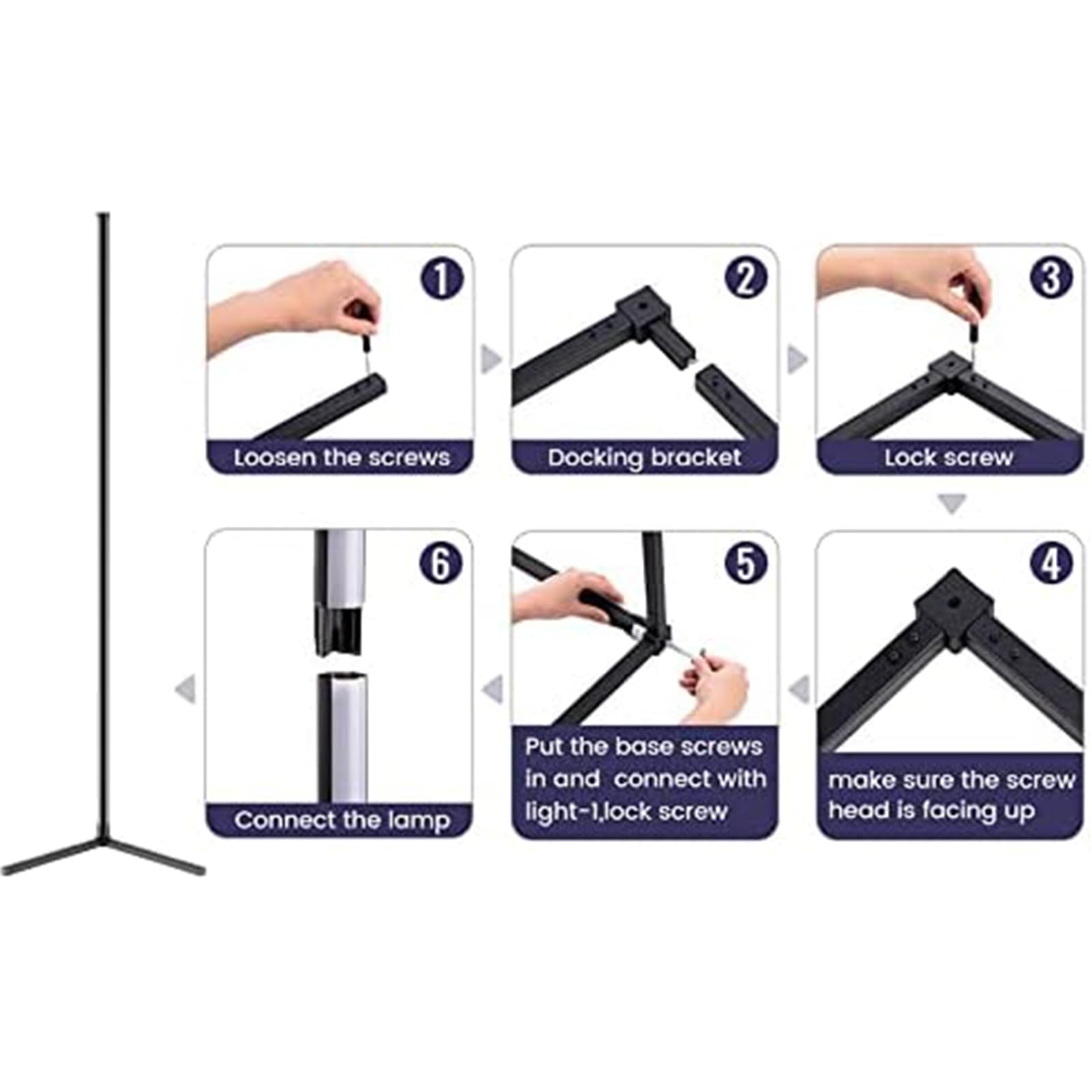 1
Loosen the screws

2
Docking bracket

3
Lock screw

4
make sure the screw head is facing up

5
Put the base screws in and connect with light-1,lock screw

6
Connect the lamp