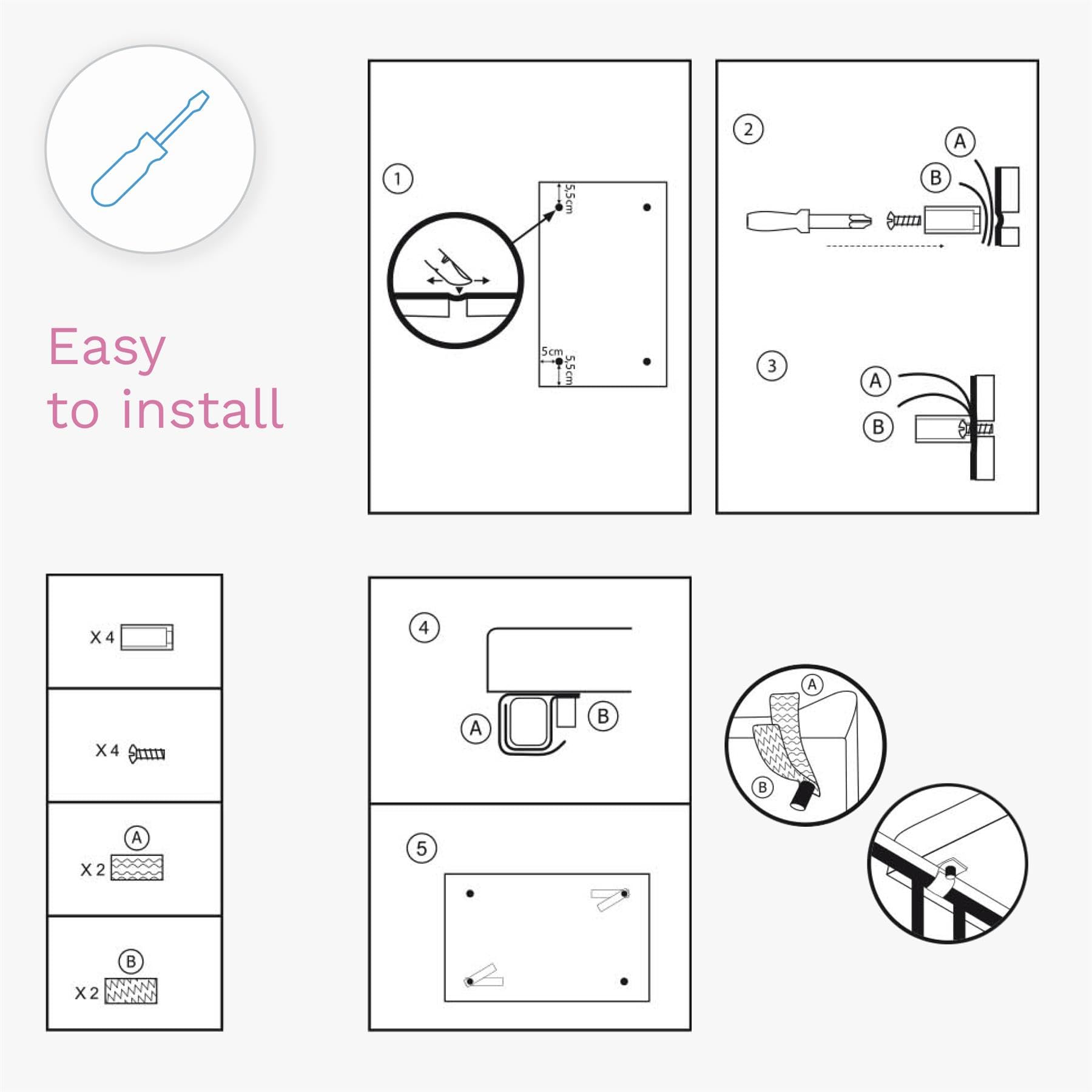 Easy to install

1

5,5cm

5cm

5,5cm

2

A

B

3

A

B

X 4

X 4

A

X 2

B

X 2

4

A

B

5

A

B