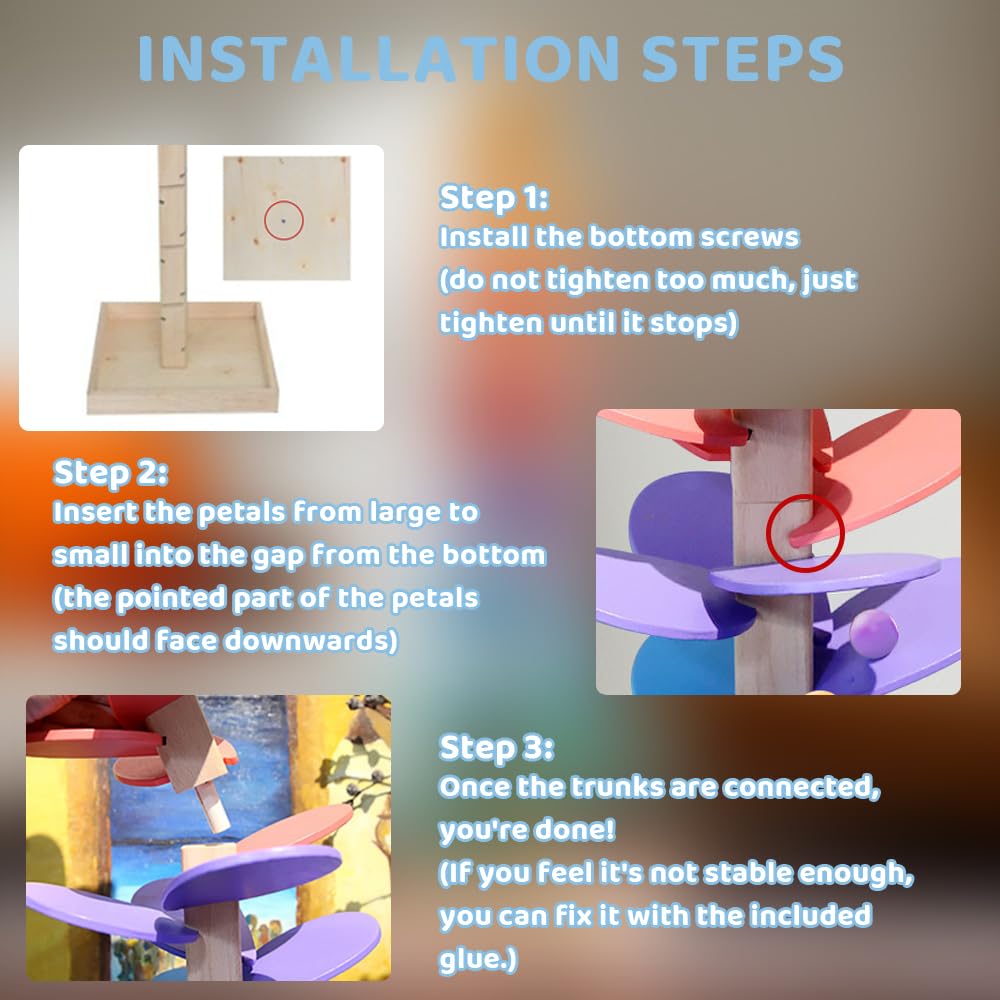 INSTALLATION STEPS

Step 1:
Install the bottom screws (do not tighten too much, just tighten until it stops)

Step 2:
Insert the petals from large to small into the gap from the bottom (the pointed part of the petals should face downwards)

Step 3:
Once the trunks are connected, you're done!
(If you feel it's not stable enough, you can fix it with the included glue.)