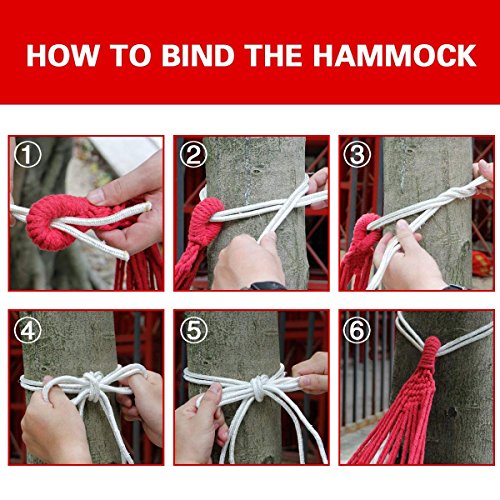 HOW TO BIND THE HAMMOCK

①

②

③

④

⑤

⑥