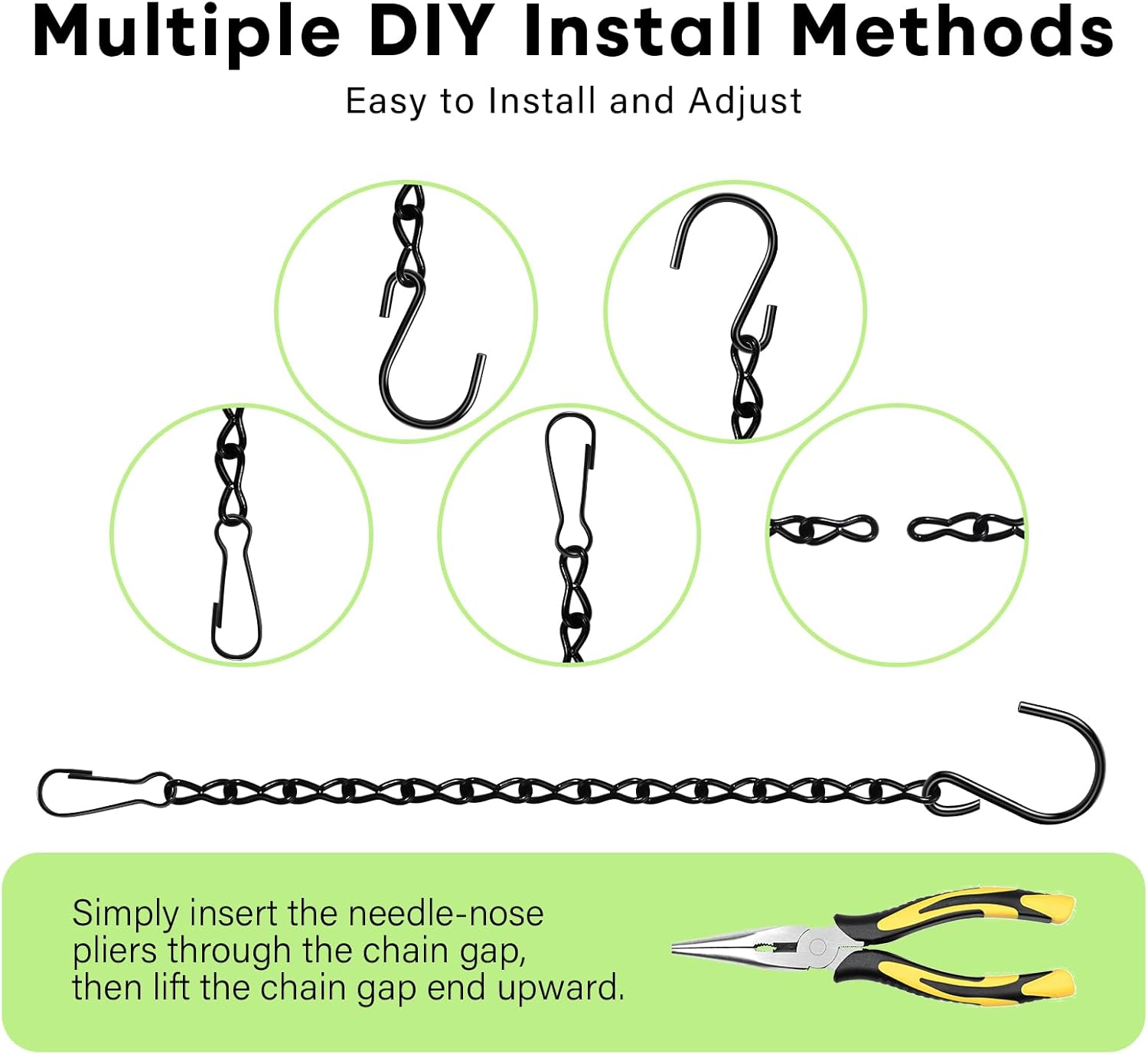 Multiple DIY Install Methods

Easy to Install and Adjust

Simply insert the needle-nose pliers through the chain gap, then lift the chain gap end upward.