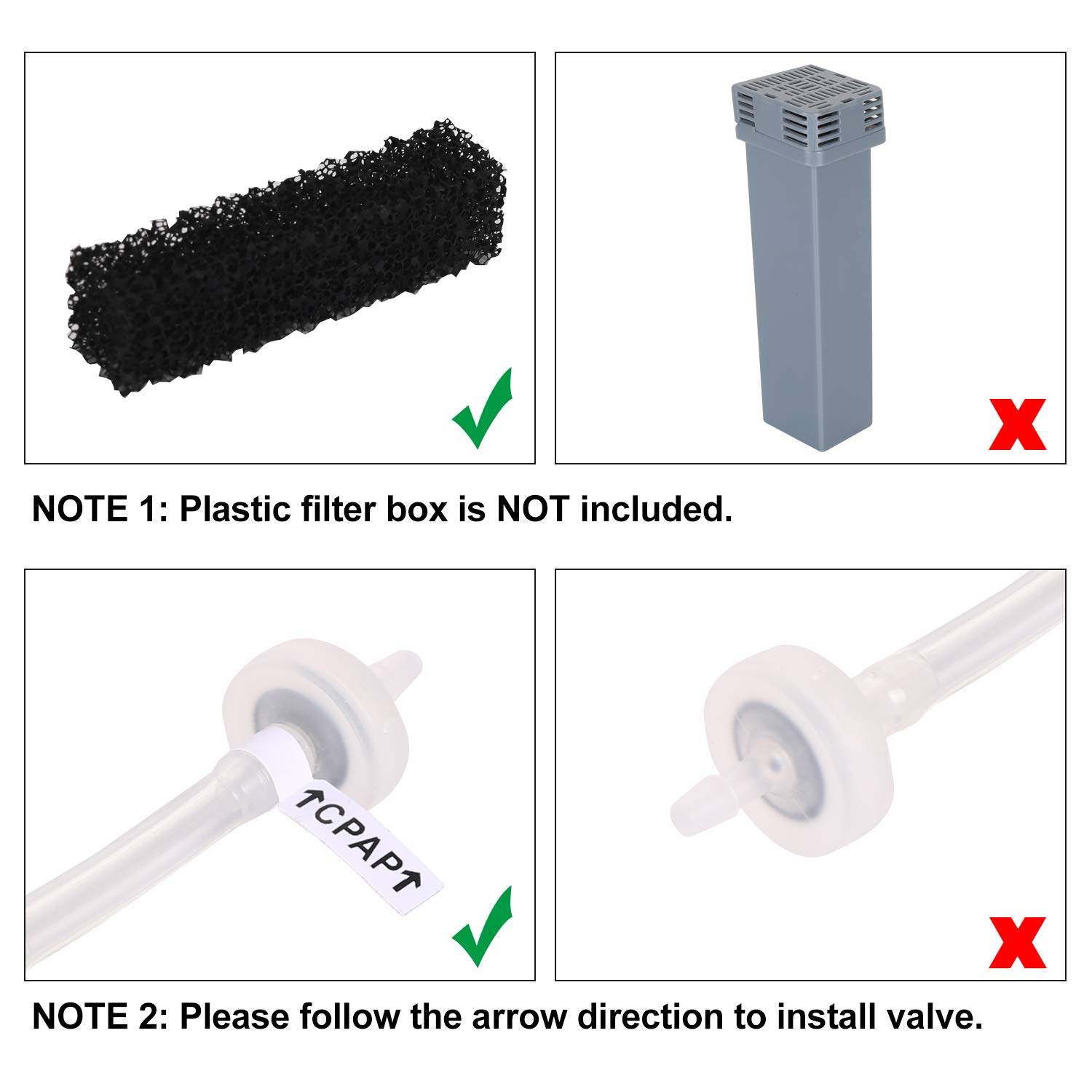 NOTE 1: Plastic filter box is NOT included.

↑CPAP↑

NOTE 2: Please follow the arrow direction to install valve.