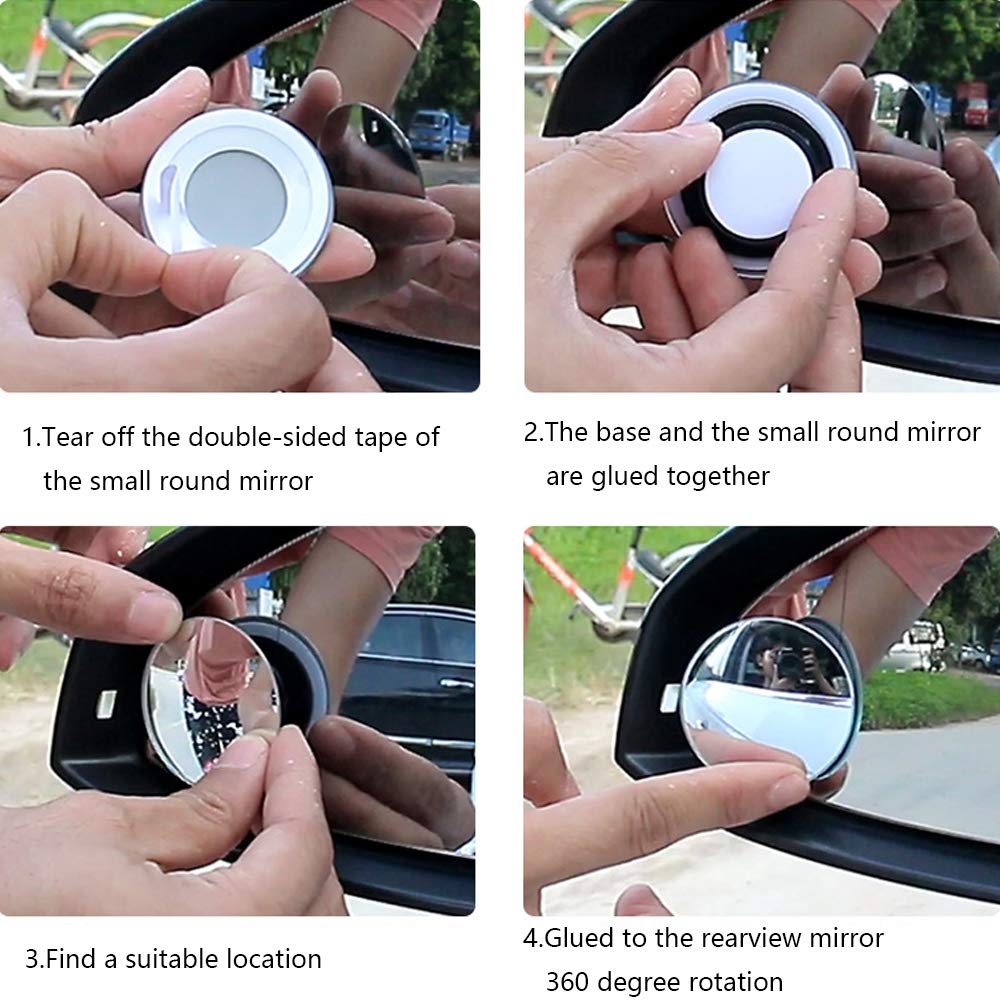 1.Tear off the double-sided tape of the small round mirror

2.The base and the small round mirror are glued together

3.Find a suitable location

4.Glued to the rearview mirror 360 degree rotation