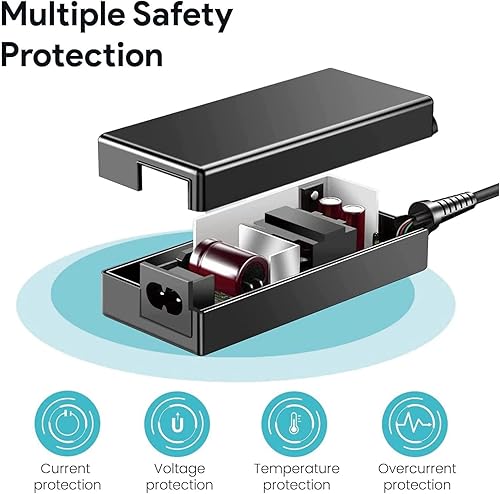 Multiple Safety Protection

U

Current protection

Voltage protection

Temperature protection

Overcurrent protection