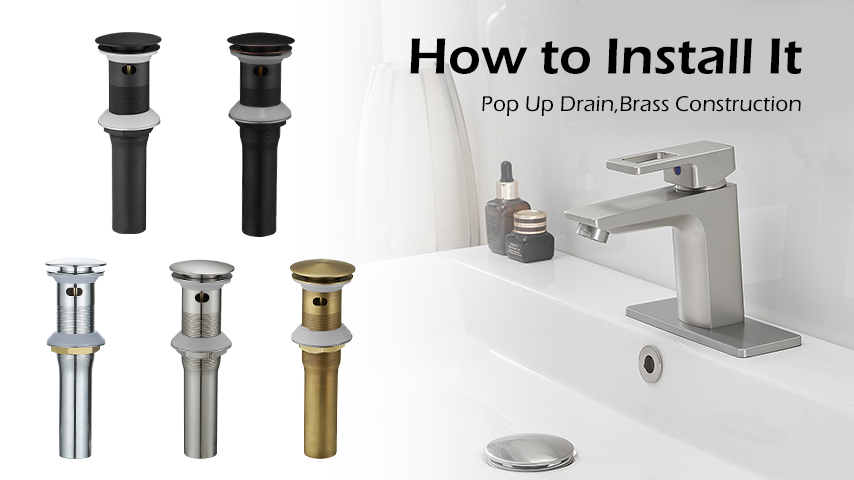 How to Install It

Pop Up Drain,Brass Construction