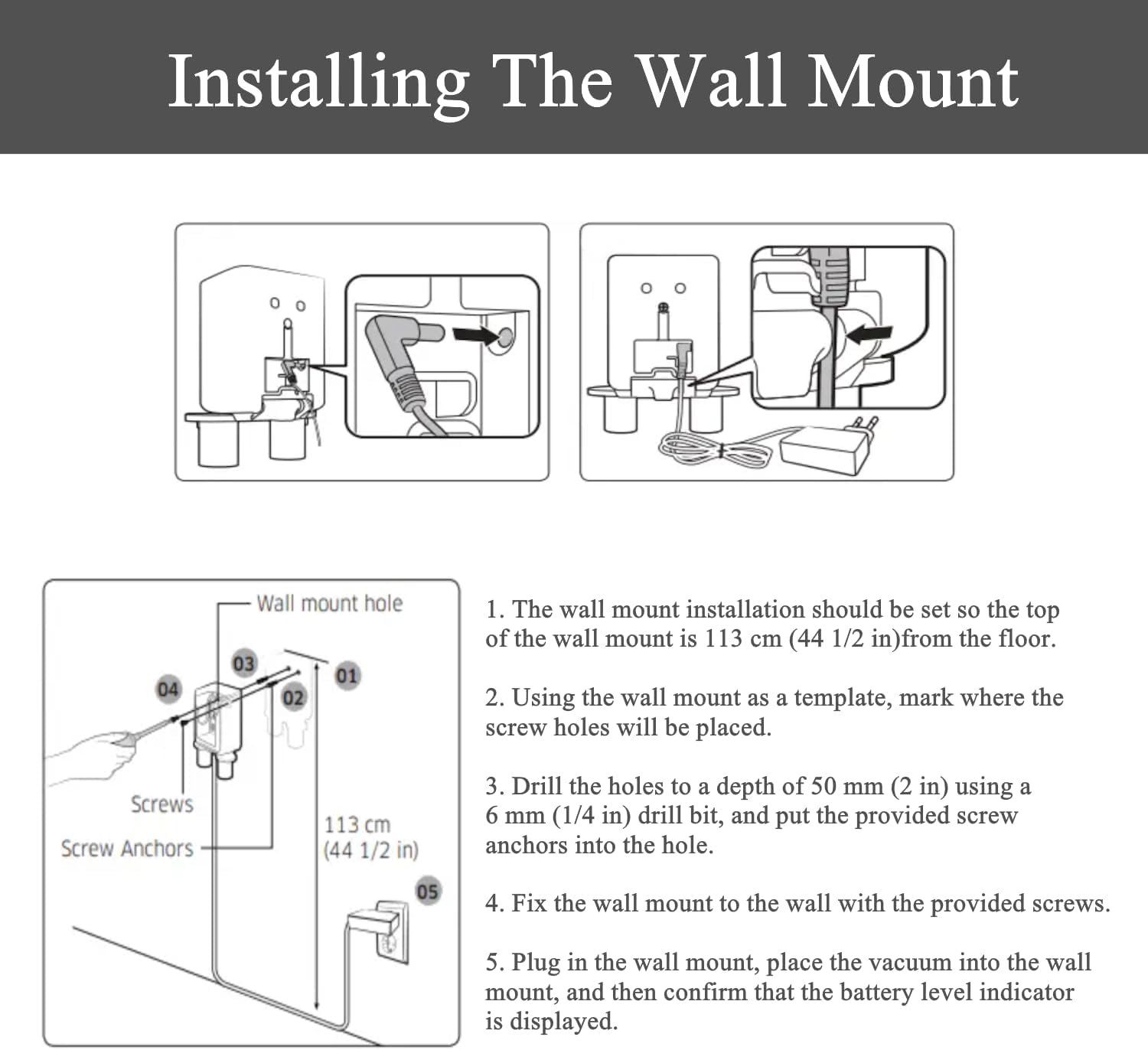 Installing The Wall Mount

Wall mount hole

03

01

04

02

Screws

Screw Anchors

113 cm
(44 1/2 in)

05

1. The wall mount installation should be set so the top of the wall mount is 113 cm (44 1/2 in)from the floor.

2. Using the wall mount as a template, mark where the screw holes will be placed.

3. Drill the holes to a depth of 50 mm (2 in) using a 6 mm (1/4 in) drill bit, and put the provided screw anchors into the hole.

4. Fix the wall mount to the wall with the provided screws.

5. Plug in the wall mount, place the vacuum into the wall mount, and then confirm that the battery level indicator is displayed.