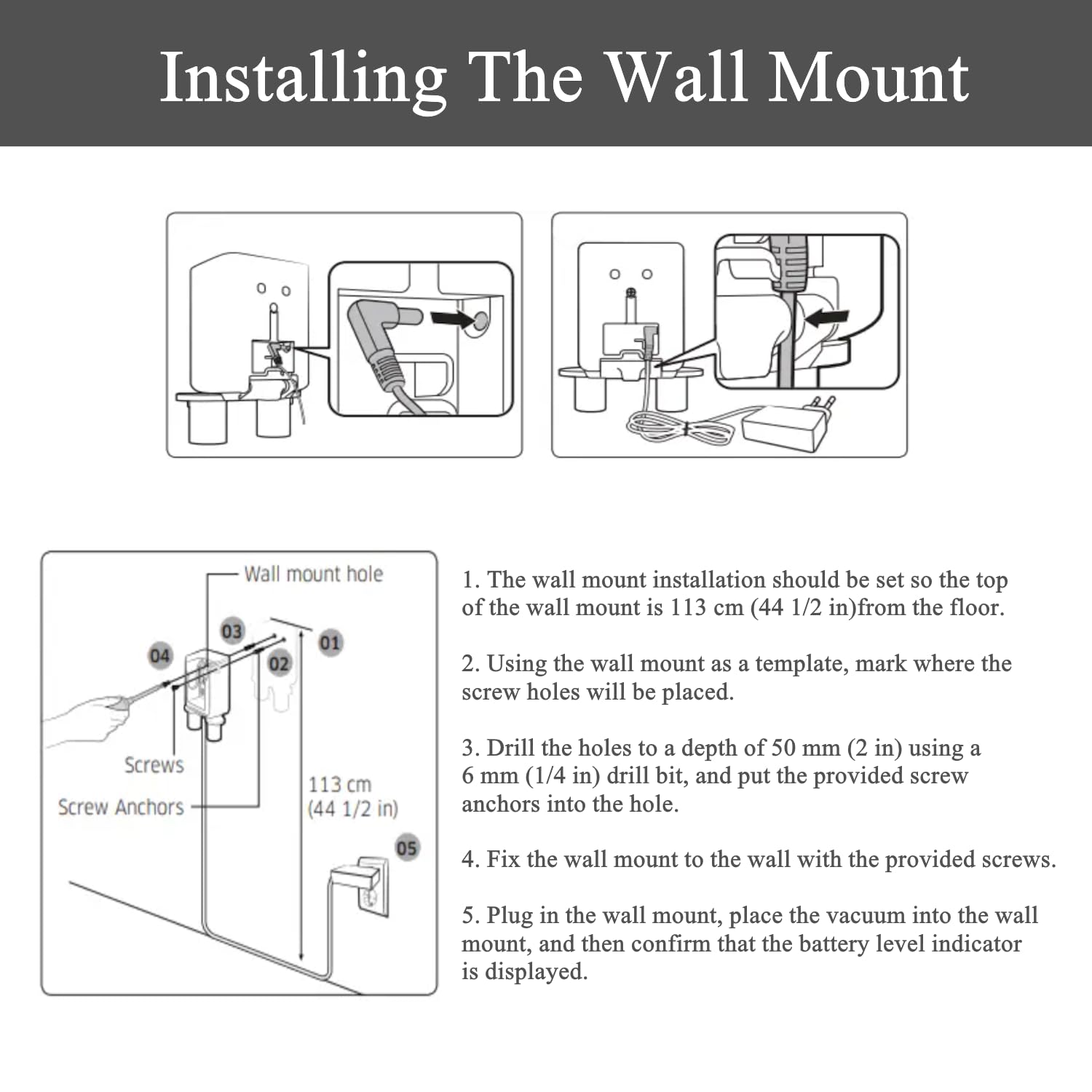 Installing The Wall Mount

Wall mount hole

03

01

04

02

Screws

Screw Anchors

113 cm (44 1/2 in)

05

1. The wall mount installation should be set so the top of the wall mount is 113 cm (44 1/2 in)from the floor.

2. Using the wall mount as a template, mark where the screw holes will be placed.

3. Drill the holes to a depth of 50 mm (2 in) using a 6 mm (1/4 in) drill bit, and put the provided screw anchors into the hole.

4. Fix the wall mount to the wall with the provided screws.

5. Plug in the wall mount, place the vacuum into the wall mount, and then confirm that the battery level indicator is displayed.