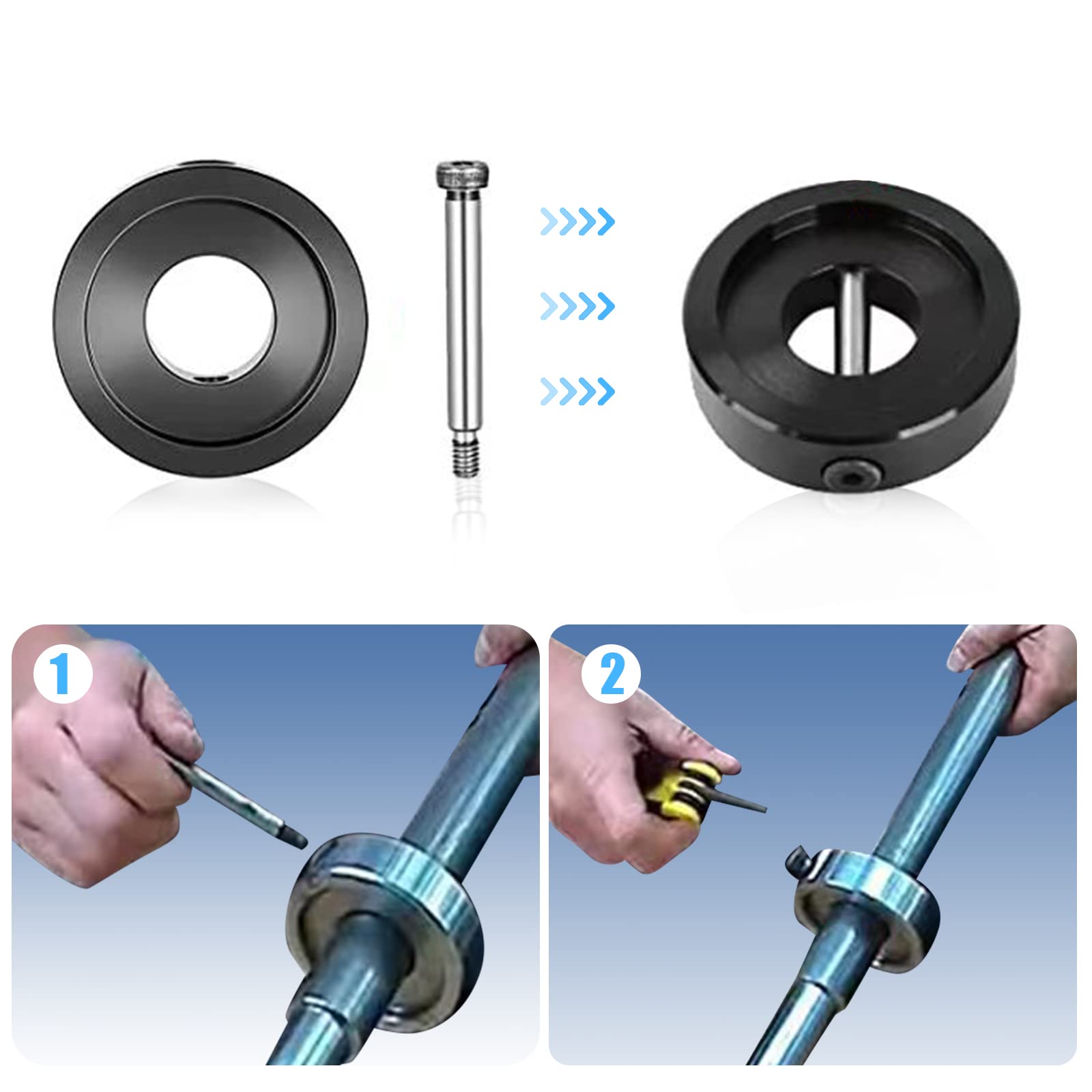 1

2