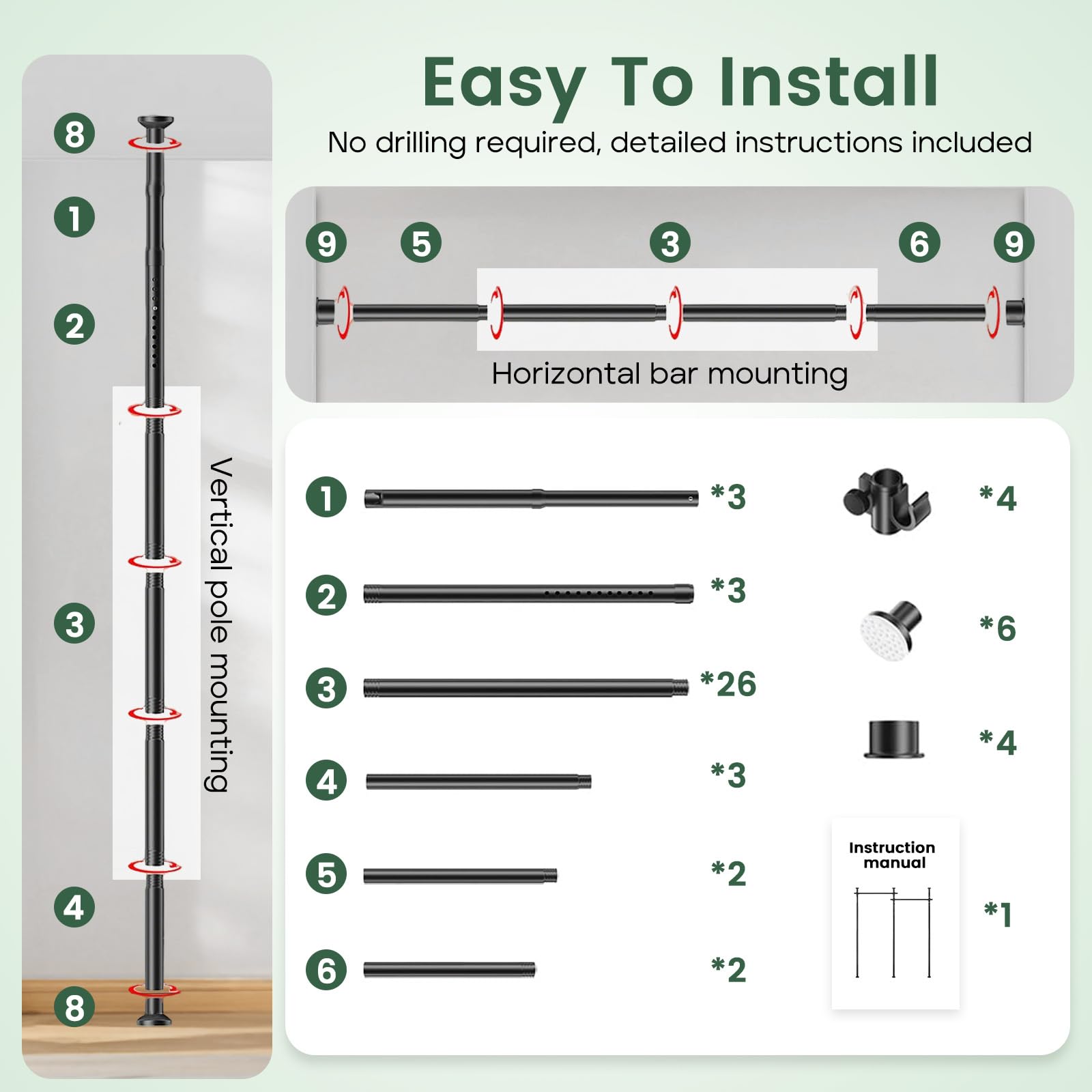 Easy To Install
No drilling required, detailed instructions included

8
1
2
3
4
8
Vertical pole mounting

9 5 3 6 9
Horizontal bar mounting

1 *3
2 *3
3 *26
4 *3
5 *2
6 *2

*4
*6
*4
Instruction manual
*1