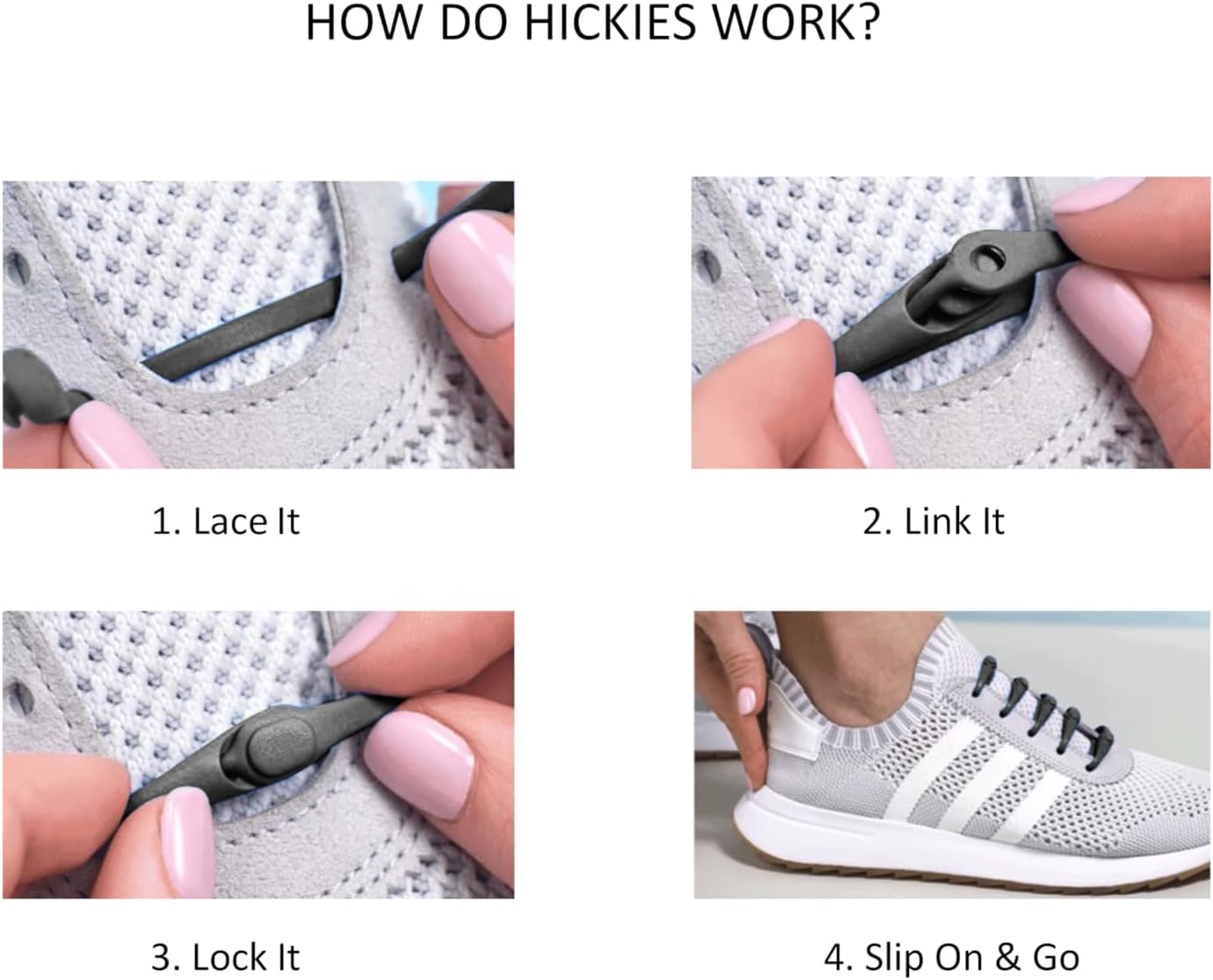 HOW DO HICKIES WORK?

1. Lace It

2. Link It

3. Lock It

4. Slip On & Go