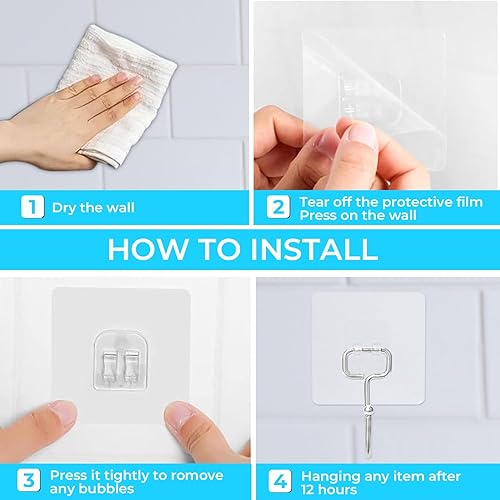 1 Dry the wall

2 Tear off the protective film
Press on the wall

HOW TO INSTALL

3 Press it tightly to romove any bubbles

4 Hanging any item after 12 hours