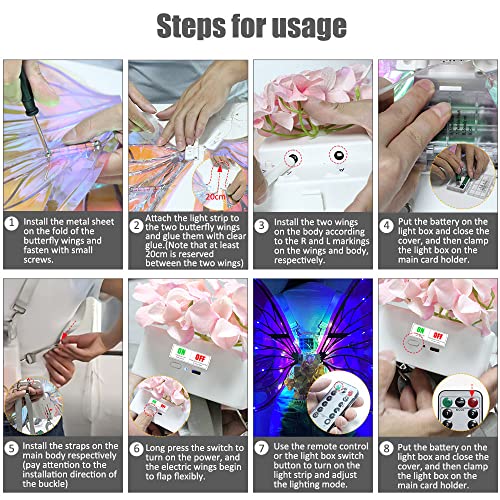 Steps for usage

20cm

1 Install the metal sheet on the fold of the butterfly wings and fasten with small screws.

2 Attach the light strip to the two butterfly wings and glue them with clear glue.(Note that at least 20cm is reserved between the two wings)

3 Install the two wings on the body according to the R and L markings on the wings and body, respectively.

4 Put the battery on the light box and close the cover, and then clamp the light box on the main card holder.

ON OFF

ON OFF

5 Install the straps on the main body respectively (pay attention to the installation direction of the buckle)

6 Long press the switch to turn on the power, and the electric wings begin to flap flexibly.

7 Use the remote control or the light box switch button to turn on the light strip and adjust the lighting mode.

8 Put the battery on the light box and close the cover, and then clamp the light box on the main card holder.