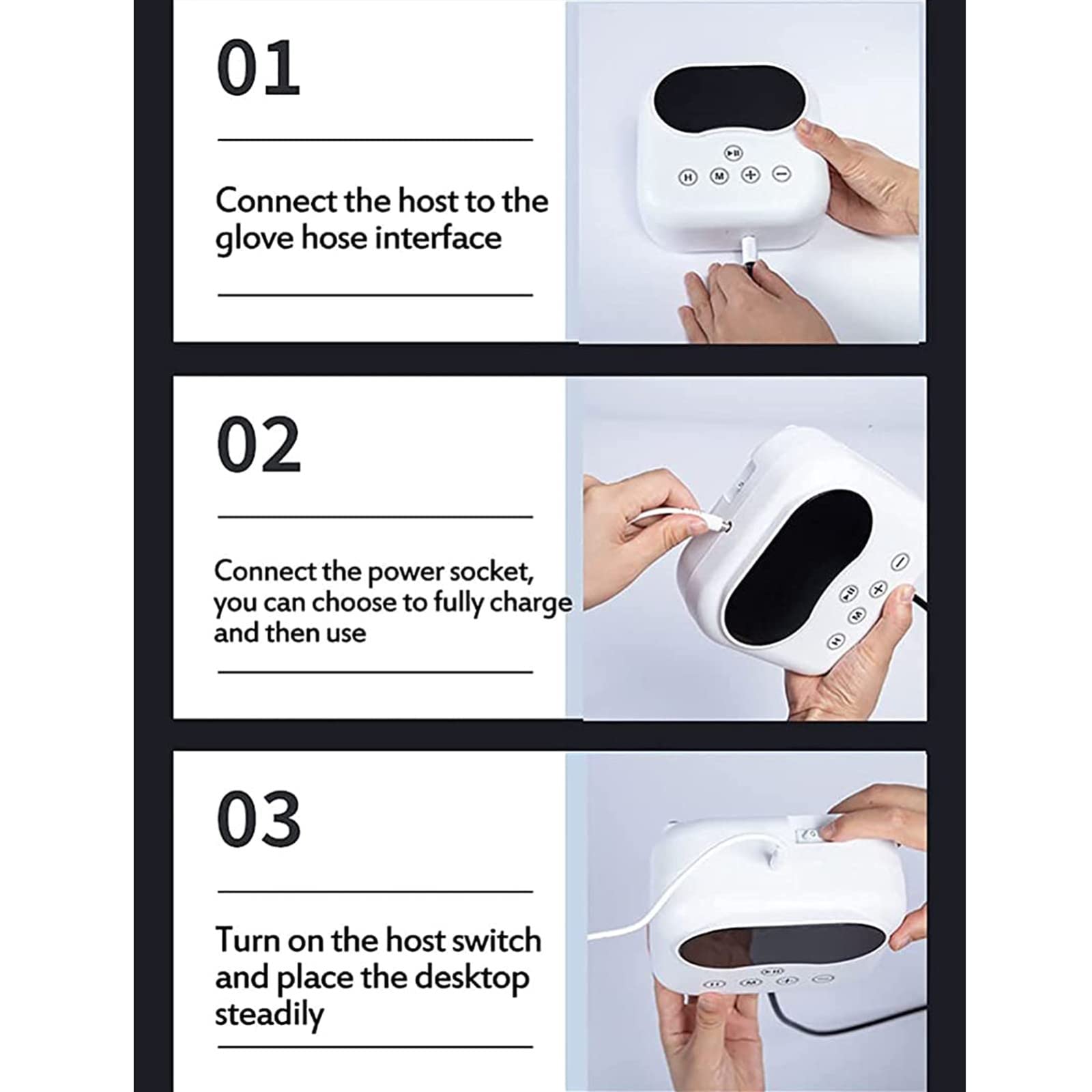 01

Connect the host to the glove hose interface

H M + −

02

Connect the power socket, you can choose to fully charge and then use

03

Turn on the host switch and place the desktop steadily