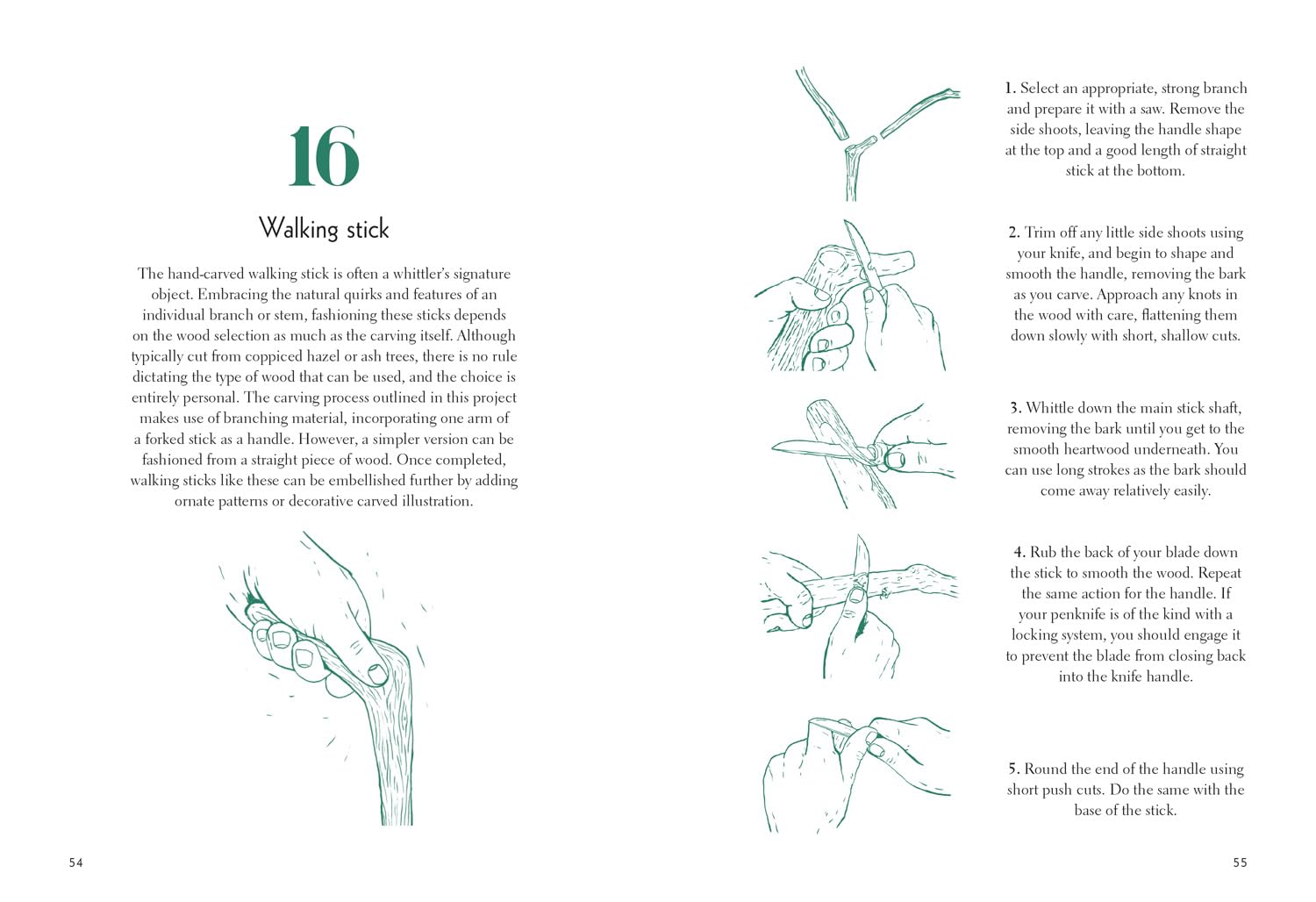 16

Walking stick

The hand-carved walking stick is often a whittler's signature object. Embracing the natural quirks and features of an individual branch or stem, fashioning these sticks depends on the wood selection as much as the carving itself. Although typically cut from coppiced hazel or ash trees, there is no rule dictating the type of wood that can be used, and the choice is entirely personal. The carving process outlined in this project makes use of branching material, incorporating one arm of a forked stick as a handle. However, a simpler version can be fashioned from a straight piece of wood. Once completed, walking sticks like these can be embellished further by adding ornate patterns or decorative carved illustration.

54

1. Select an appropriate, strong branch and prepare it with a saw. Remove the side shoots, leaving the handle shape at the top and a good length of straight stick at the bottom.

2. Trim off any little side shoots using your knife, and begin to shape and smooth the handle, removing the bark as you carve. Approach any knots in the wood with care, flattening them down slowly with short, shallow cuts.

3. Whittle down the main stick shaft, removing the bark until you get to the smooth heartwood underneath. You can use long strokes as the bark should come away relatively easily.

4. Rub the back of your blade down the stick to smooth the wood. Repeat the same action for the handle. If your penknife is of the kind with a locking system, you should engage it to prevent the blade from closing back into the knife handle.

5. Round the end of the handle using short push cuts. Do the same with the base of the stick.

55