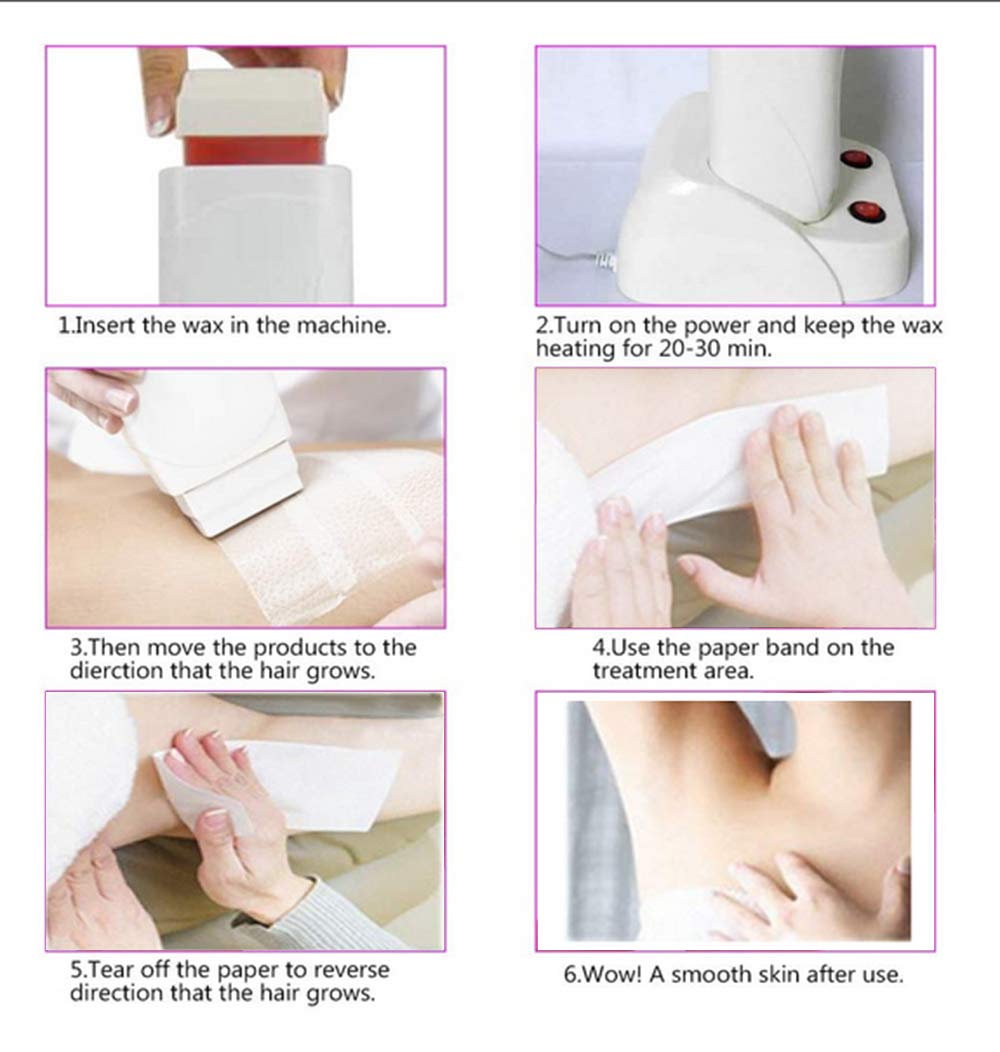 1.Insert the wax in the machine.

2.Turn on the power and keep the wax heating for 20-30 min.

3.Then move the products to the dierction that the hair grows.

4.Use the paper band on the treatment area.

5.Tear off the paper to reverse direction that the hair grows.

6.Wow! A smooth skin after use.