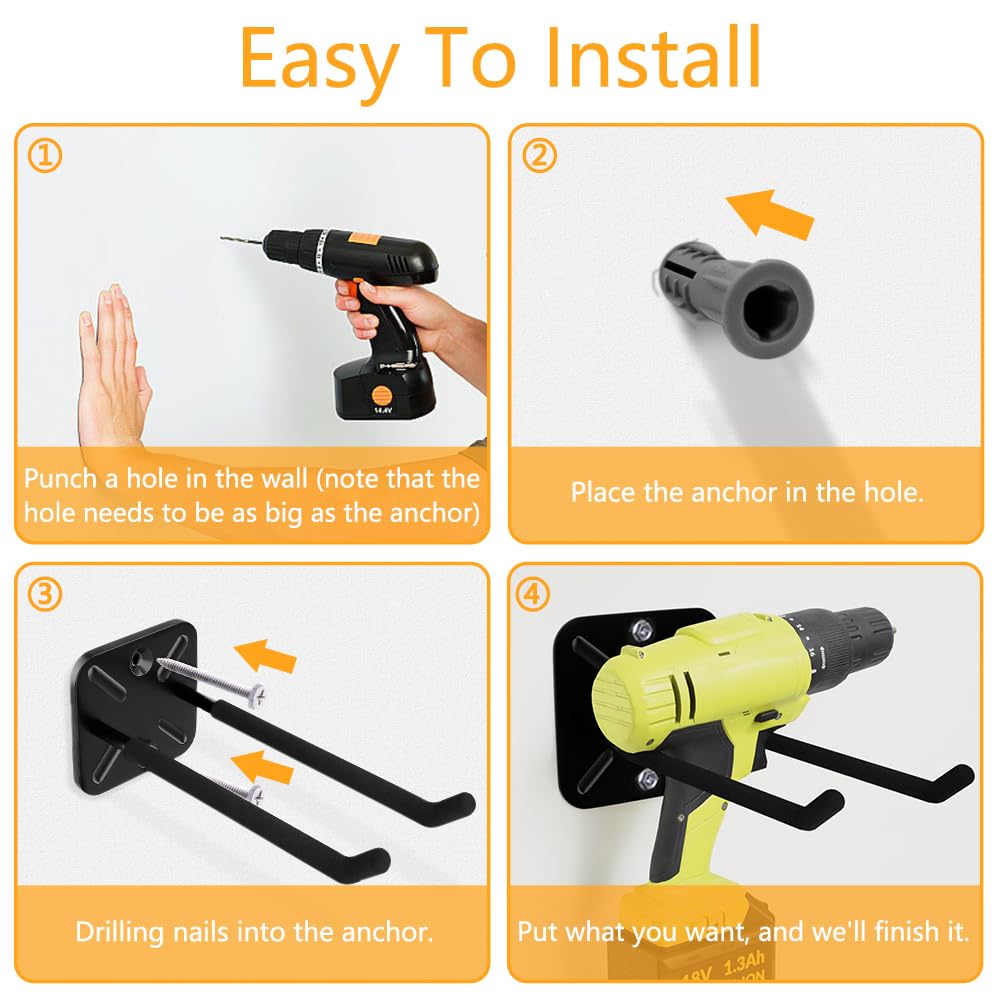 Easy To Install

①

14.4V

Punch a hole in the wall (note that the hole needs to be as big as the anchor)

②

Place the anchor in the hole.

③

Drilling nails into the anchor.

④

18V 1.3Ah

Put what you want, and we'll finish it.