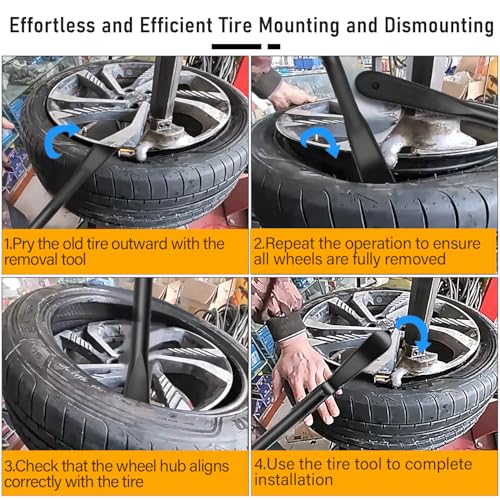 Effortless and Efficient Tire Mounting and Dismounting

1.Pry the old tire outward with the removal tool

2.Repeat the operation to ensure all wheels are fully removed

3.Check that the wheel hub aligns correctly with the tire

4.Use the tire tool to complete installation