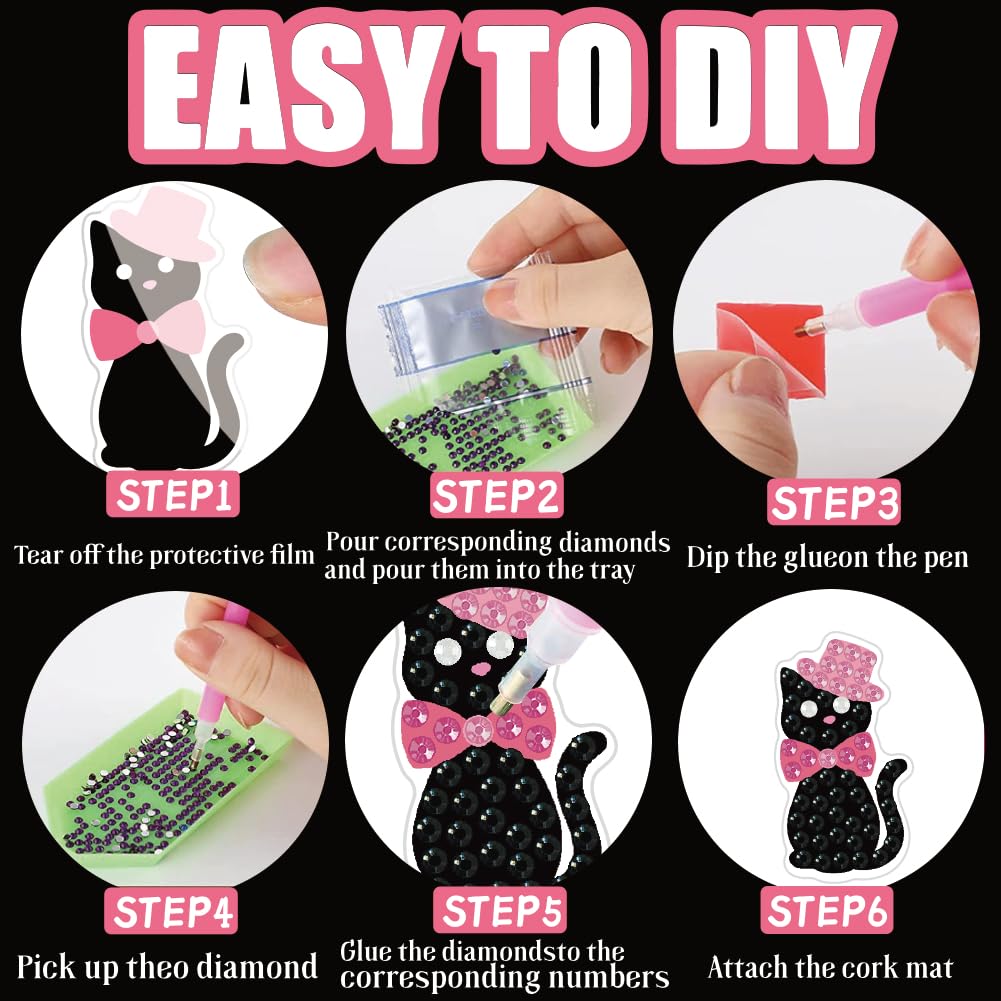 EASY TO DIY

STEP1

Tear off the protective film

STEP2

Pour corresponding diamonds and pour them into the tray

STEP3

Dip the glueon the pen

STEP4

Pick up theo diamond

STEP5

Glue the diamondsto the corresponding numbers

STEP6

Attach the cork mat