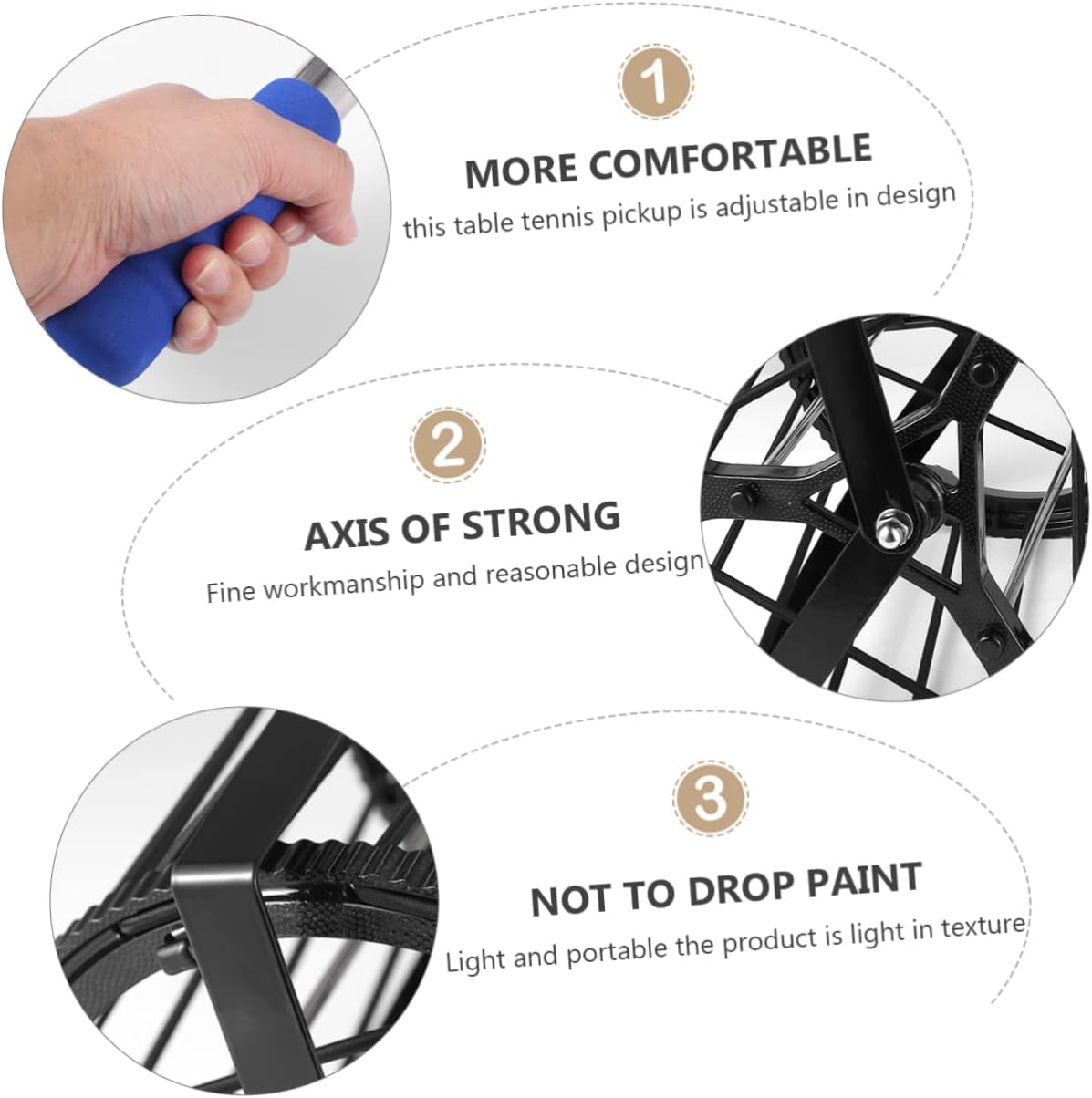 1

MORE COMFORTABLE

this table tennis pickup is adjustable in design

2

AXIS OF STRONG

Fine workmanship and reasonable design

3

NOT TO DROP PAINT

Light and portable the product is light in texture