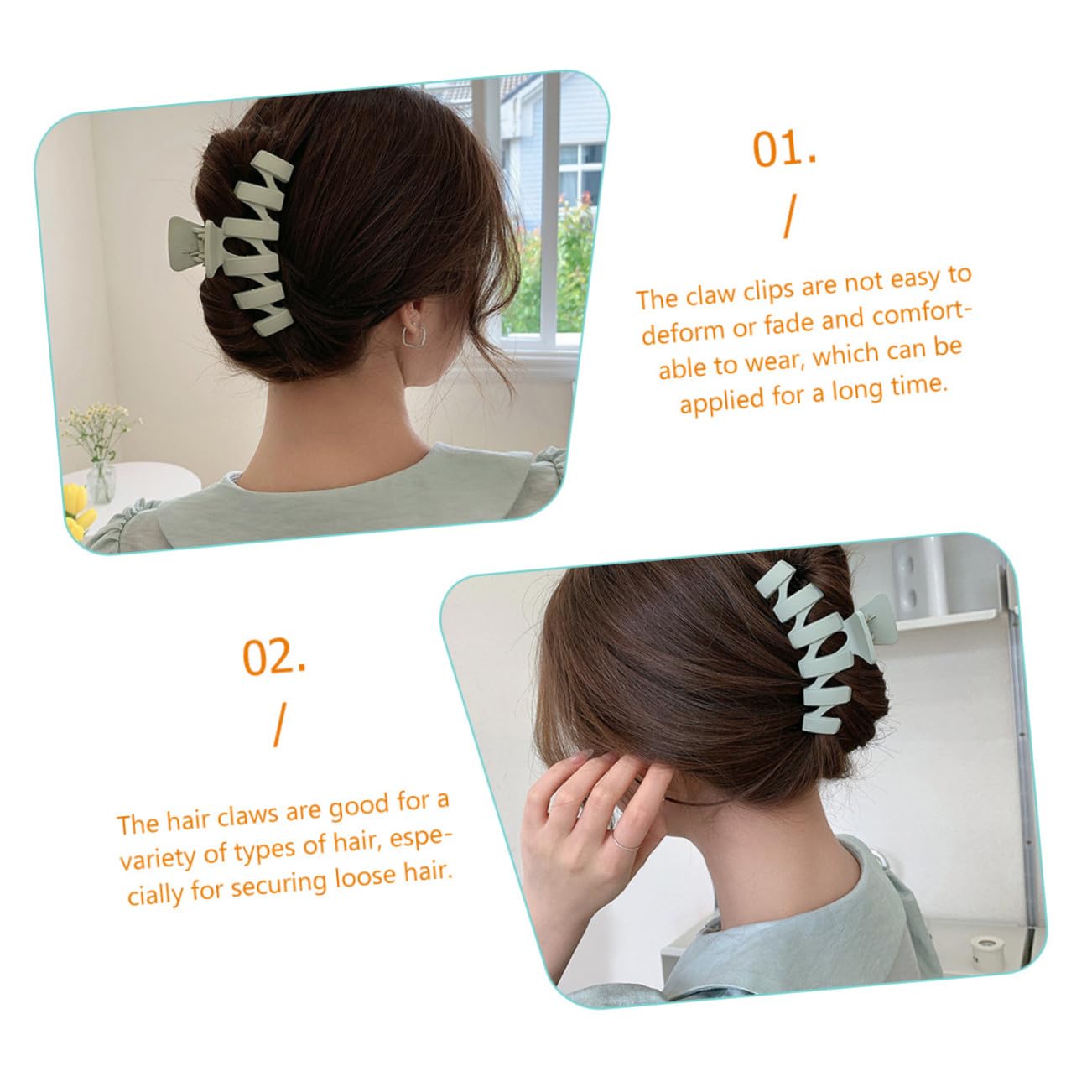 01.

/

The claw clips are not easy to deform or fade and comfortable to wear, which can be applied for a long time.

02.

/

The hair claws are good for a variety of types of hair, especially for securing loose hair.