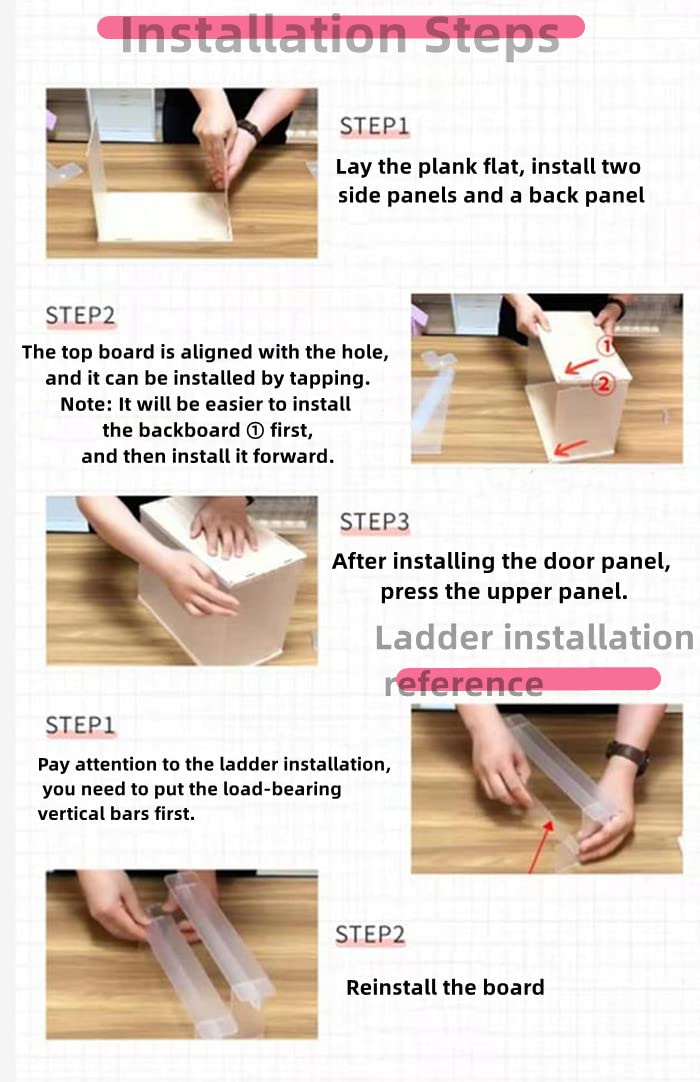 Installation Steps

STEP1

Lay the plank flat, install two side panels and a back panel

STEP2

The top board is aligned with the hole, and it can be installed by tapping. Note: It will be easier to install the backboard ① first, and then install it forward.

①
②

STEP3

After installing the door panel, press the upper panel.

Ladder installation reference

STEP1

Pay attention to the ladder installation, you need to put the load-bearing vertical bars first.

STEP2

Reinstall the board