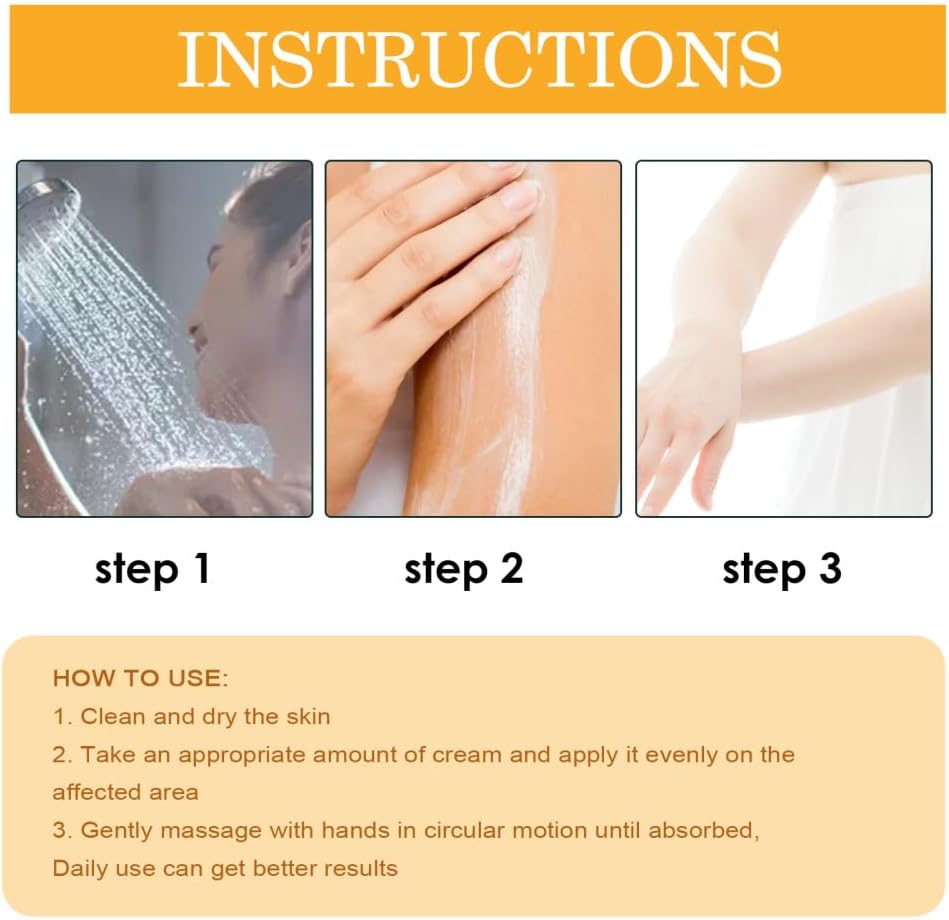 INSTRUCTIONS

step 1

step 2

step 3

HOW TO USE:
1. Clean and dry the skin
2. Take an appropriate amount of cream and apply it evenly on the affected area
3. Gently massage with hands in circular motion until absorbed, Daily use can get better results