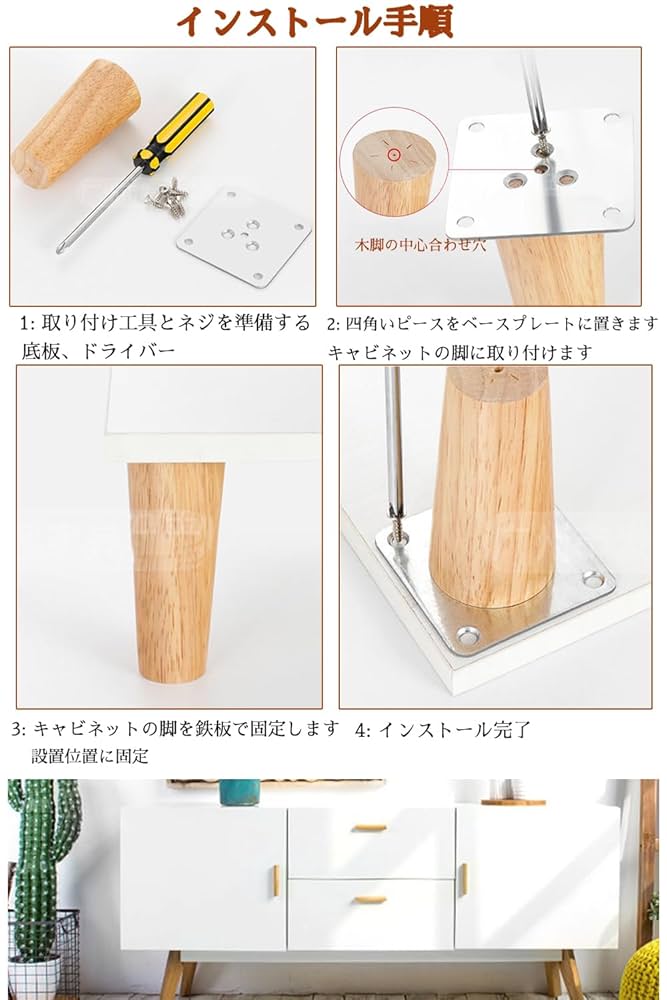 インストール手順

木脚の中心合わせ穴

1: 取り付け工具とネジを準備する
底板、ドライバー

2: 四角いピースをベースプレートに置きます
キャビネットの脚に取り付けます

3: キャビネットの脚を鉄板で固定します
設置位置に固定

4: インストール完了