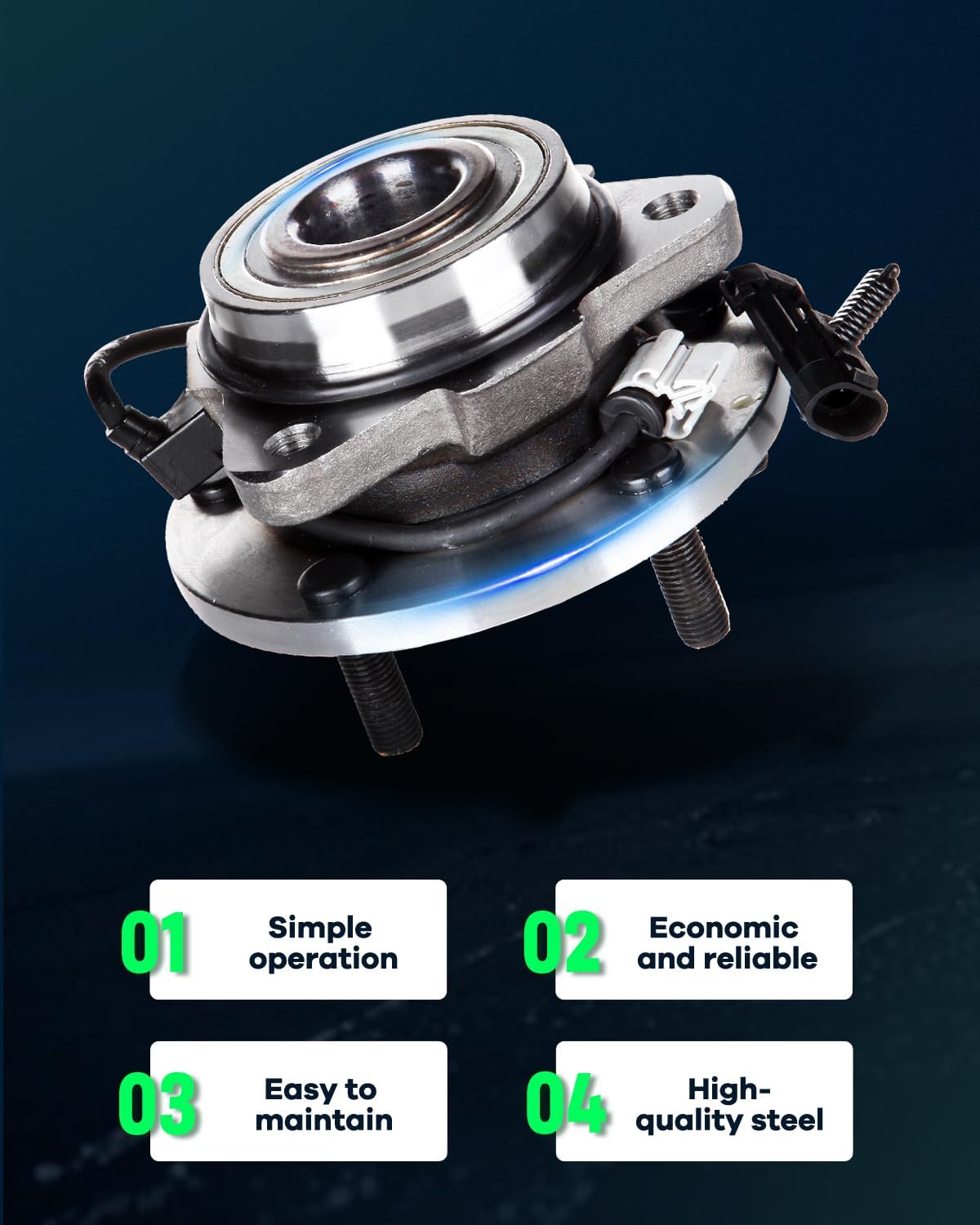 01 Simple operation

02 Economic and reliable

03 Easy to maintain

04 High-quality steel