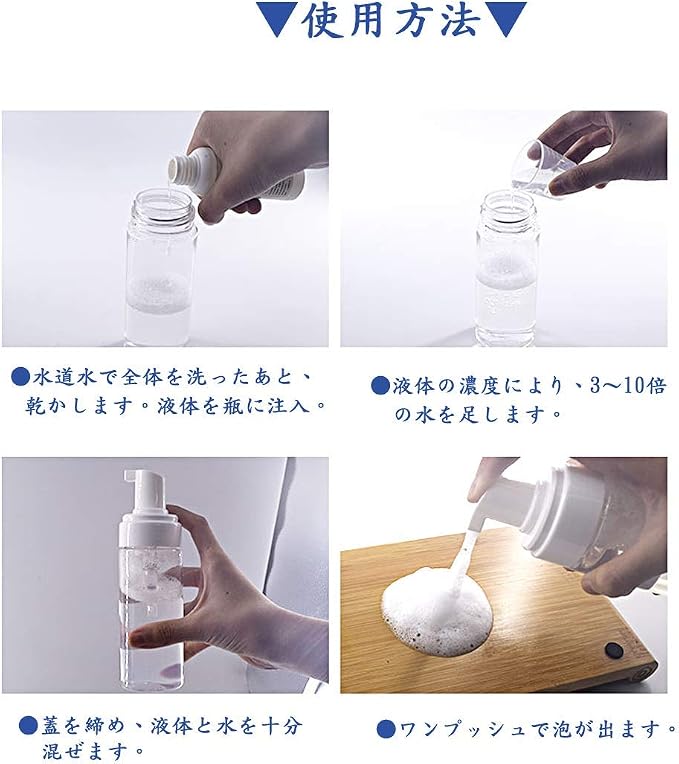 ▼使用方法▼

●水道水で全体を洗ったあと、乾かします。液体を瓶に注入。

●液体の濃度により、3~10倍の水を足します。

●蓋を締め、液体と水を十分混ぜます。

●ワンプッシュで泡が出ます。