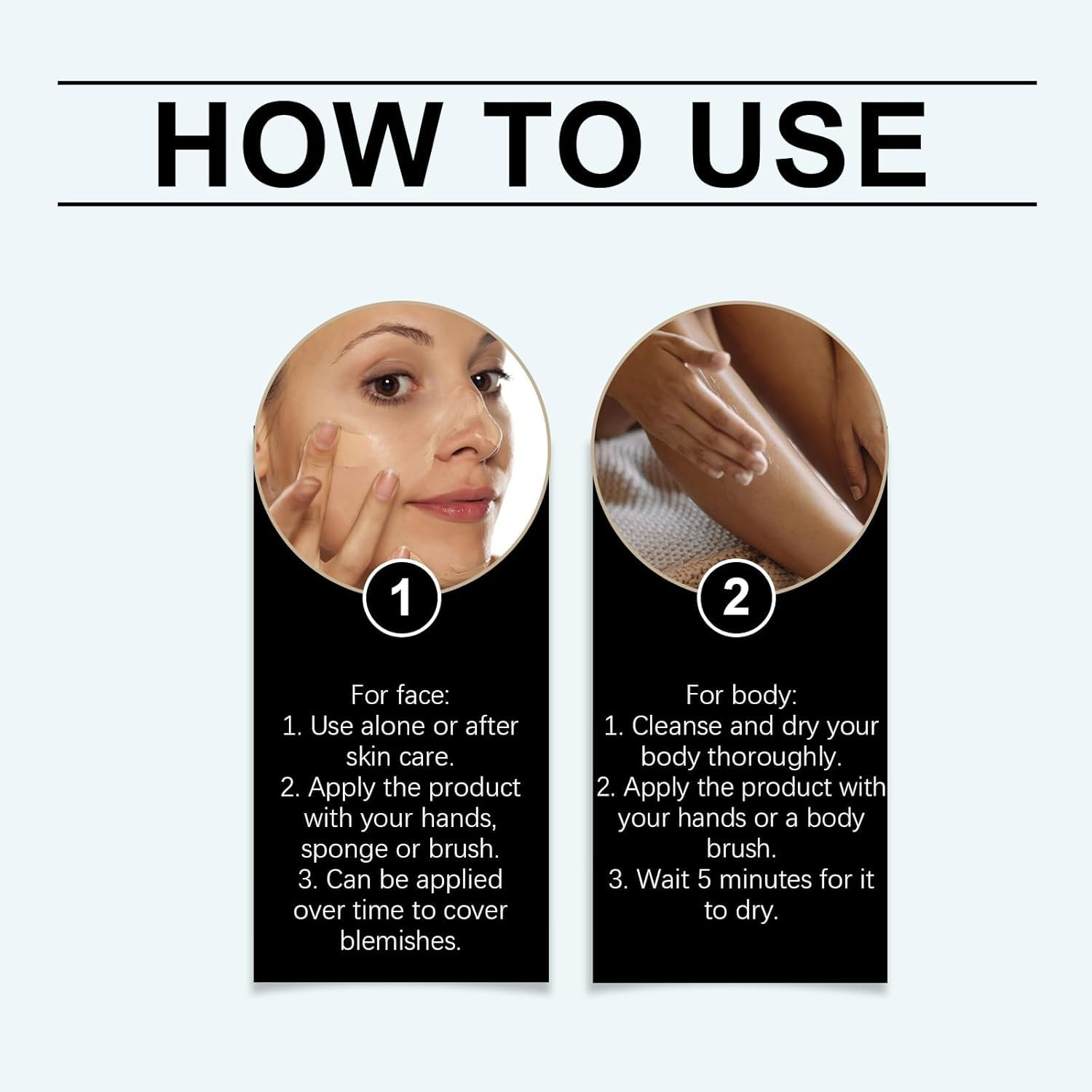 HOW TO USE

1

For face:
1. Use alone or after skin care.
2. Apply the product with your hands, sponge or brush.
3. Can be applied over time to cover blemishes.

2

For body:
1. Cleanse and dry your body thoroughly.
2. Apply the product with your hands or a body brush.
3. Wait 5 minutes for it to dry.