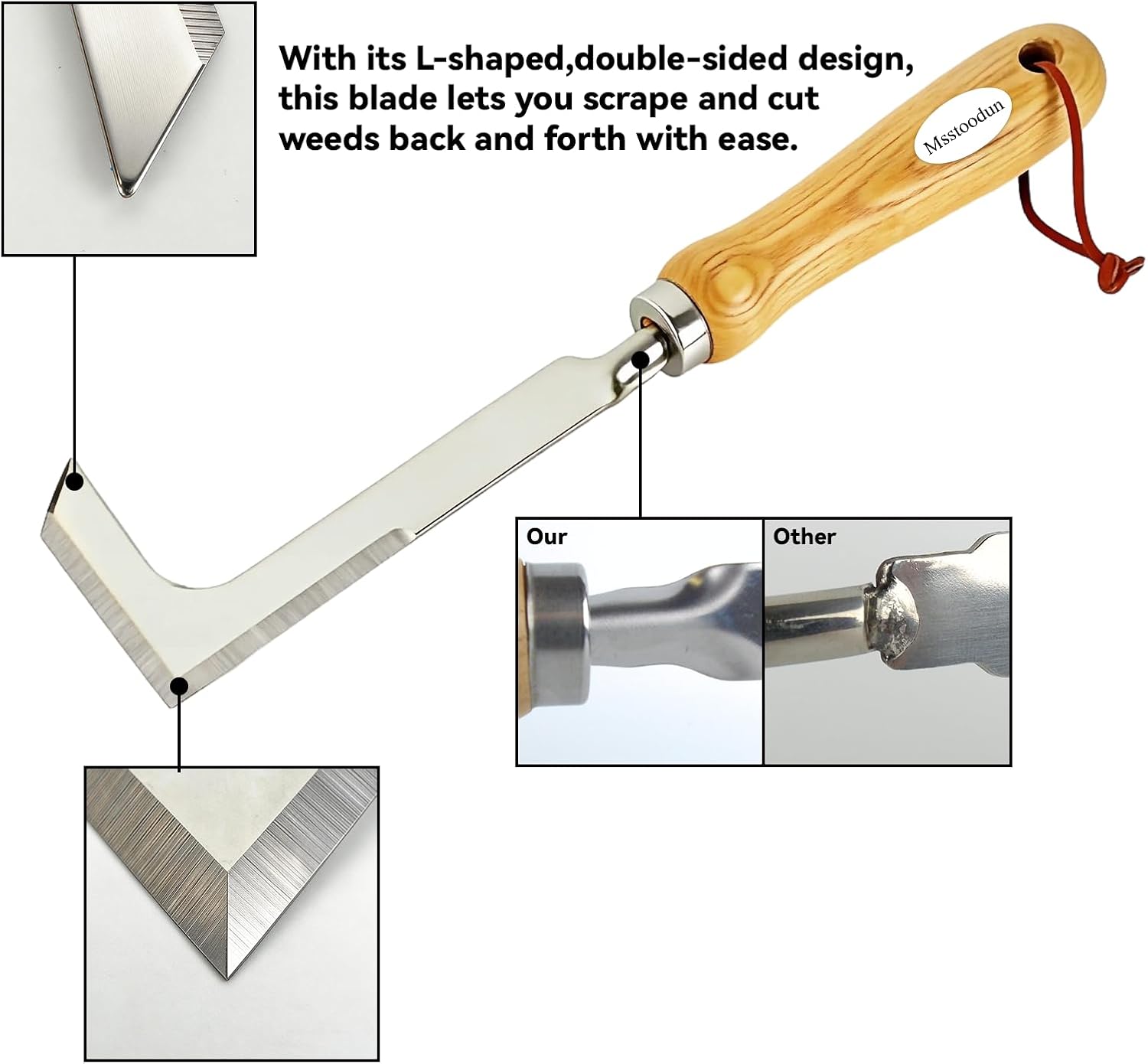 With its L-shaped,double-sided design, this blade lets you scrape and cut weeds back and forth with ease.

Msstoodun

Our

Other