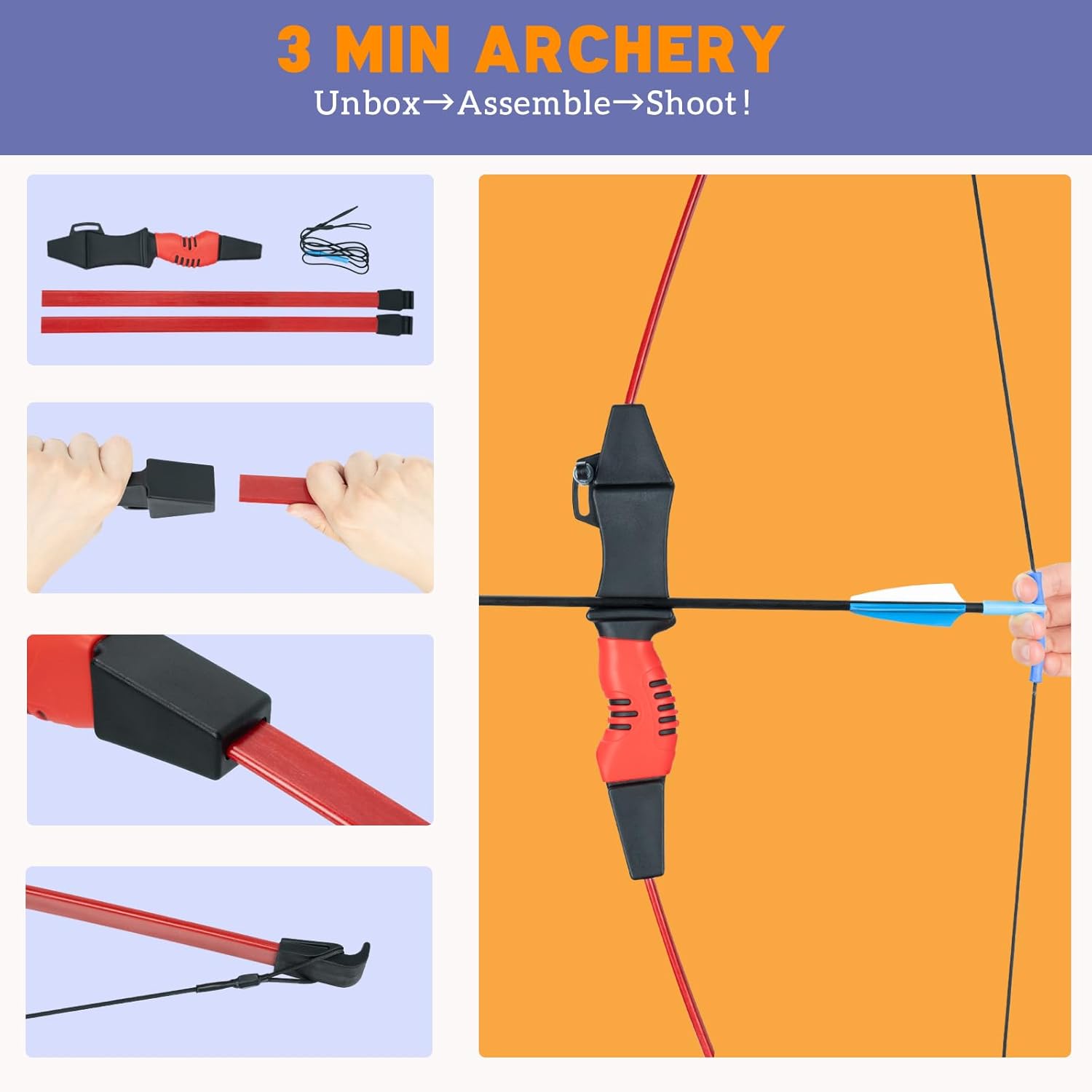 3 MIN ARCHERY
Unbox→Assemble→Shoot!