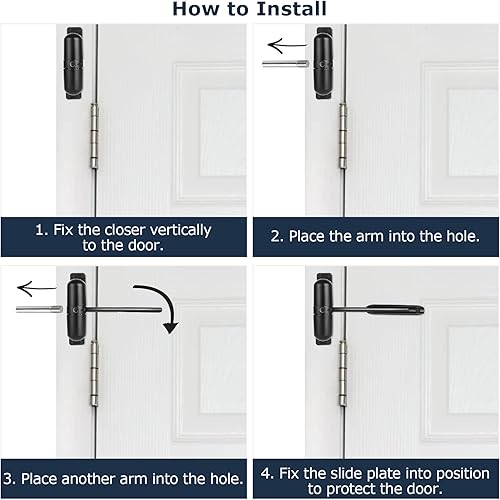 How to Install

1. Fix the closer vertically to the door.

2. Place the arm into the hole.

3. Place another arm into the hole.

4. Fix the slide plate into position to protect the door.